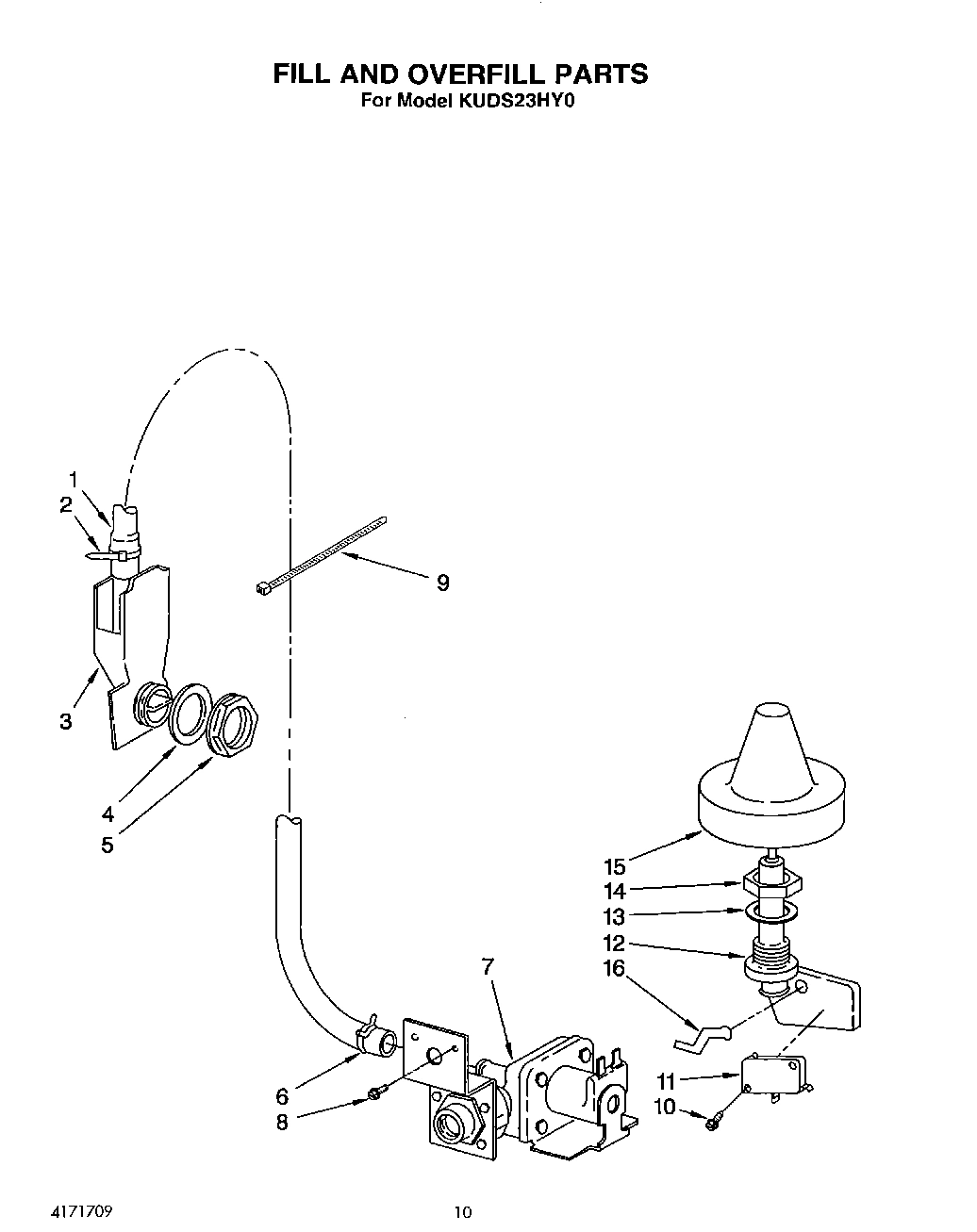 FILL AND OVERFILL PARTS
For Model KUDS23HY0

1
2
9
3
4
5
15
14
13
12
16
7
6
8
11
10

4171709

10