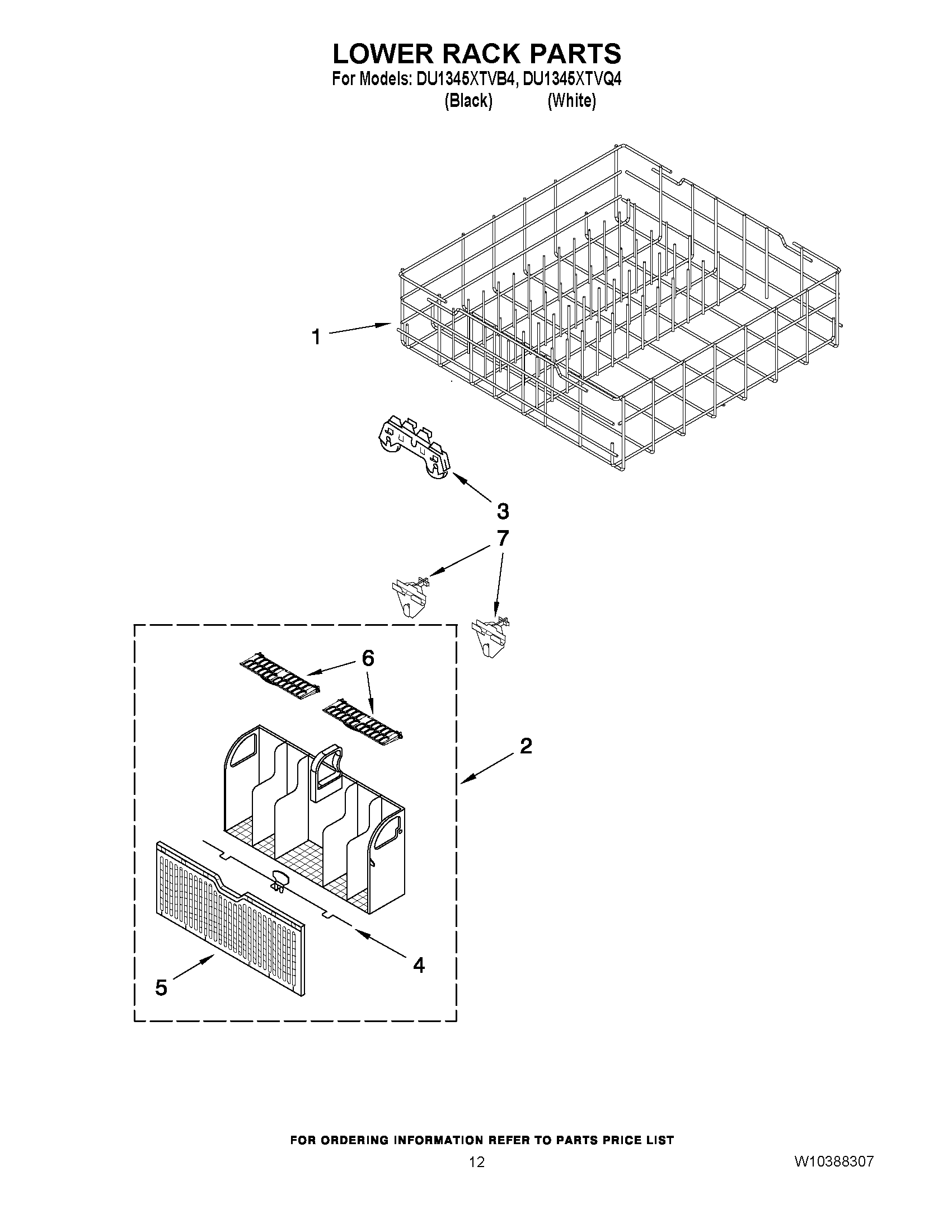 LOWER RACK PARTS
For Models: DU1345XTVB4, DU1345XTVQ4
(Black) (White)

1

3

7

6

2

4

5

FOR ORDERING INFORMATION REFER TO PARTS PRICE LIST

12

W10388307