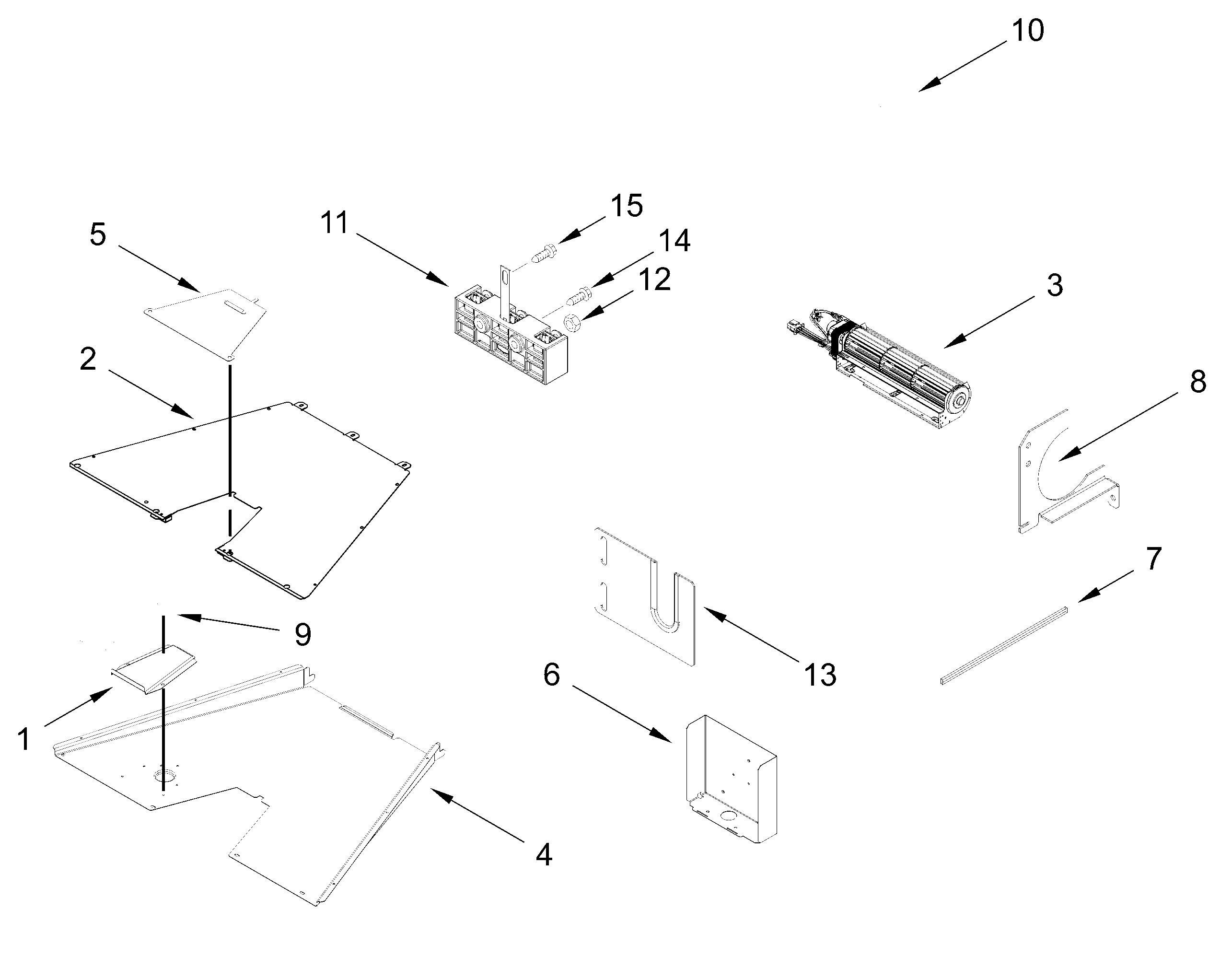 10

15

11

14

5

12

3

2

8

7

9

13

6

1

4