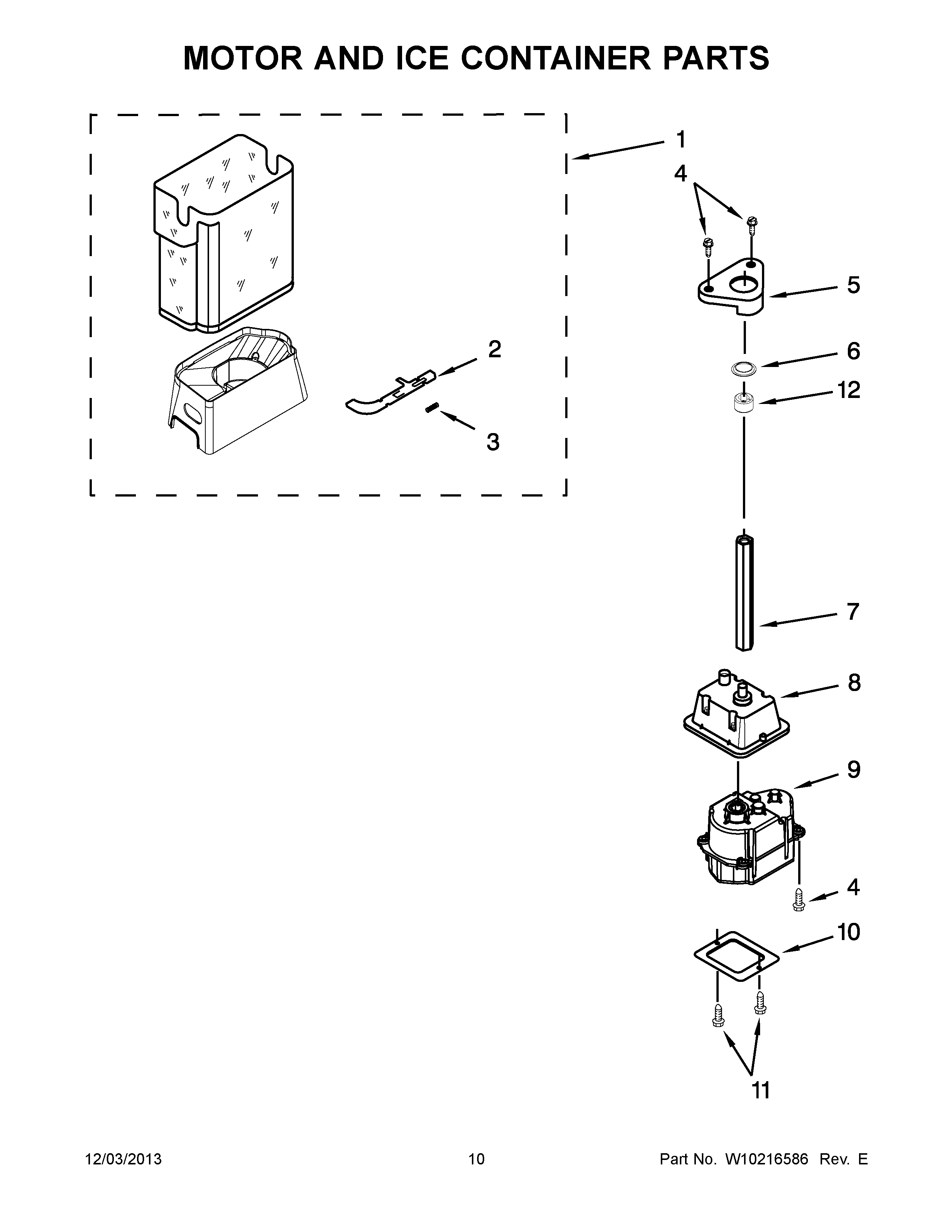 MOTOR AND ICE CONTAINER PARTS

1
4
5
2
6
12
3
7
8
9
4
10
11

12/03/2013 10 Part No. W10216586 Rev. E