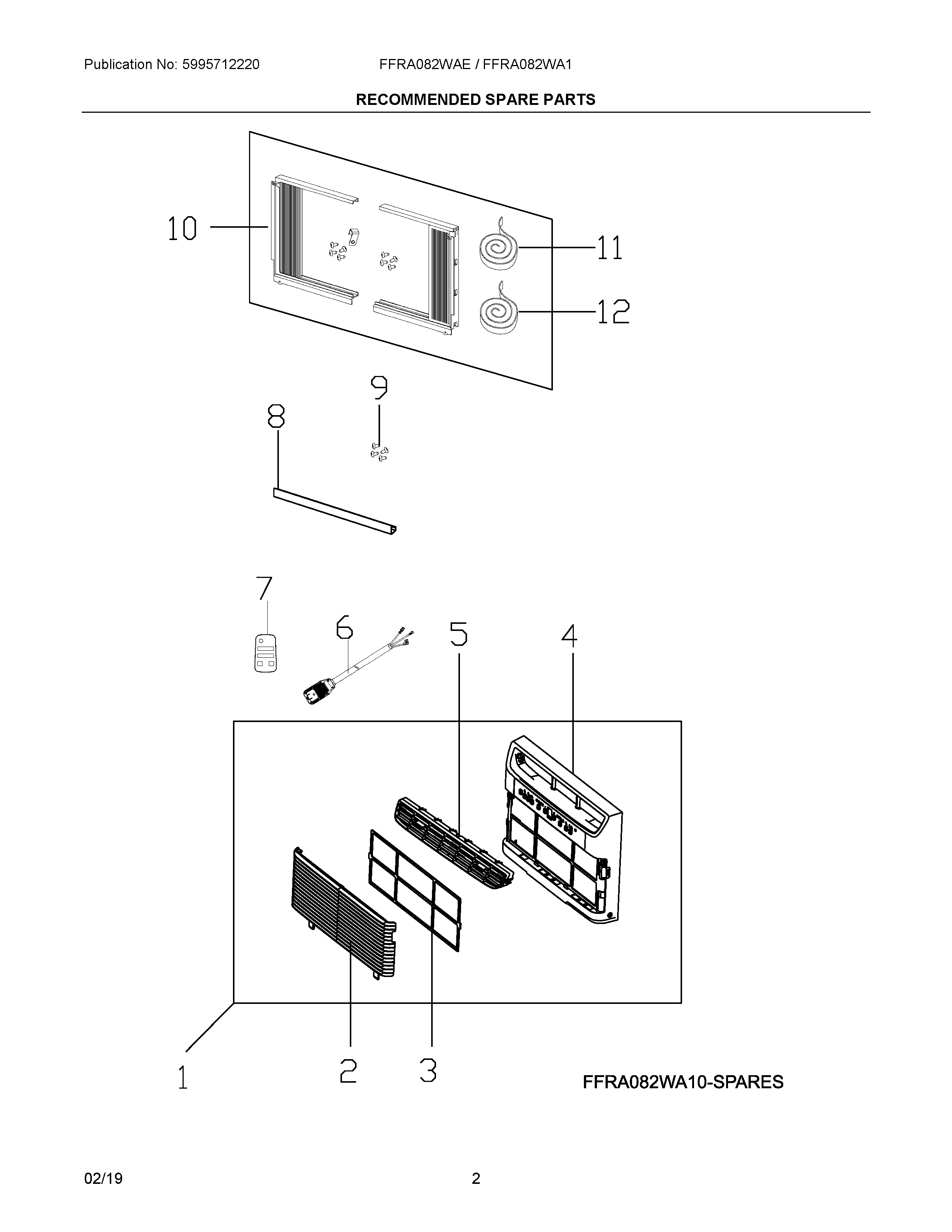 Publication No: 5995712220

FFRA082WAE / FFRA082WA1

RECOMMENDED SPARE PARTS

10

11

12

9

8

7

6

5

4

1

2

3

FFRA082WA10-SPARES

02/19

2