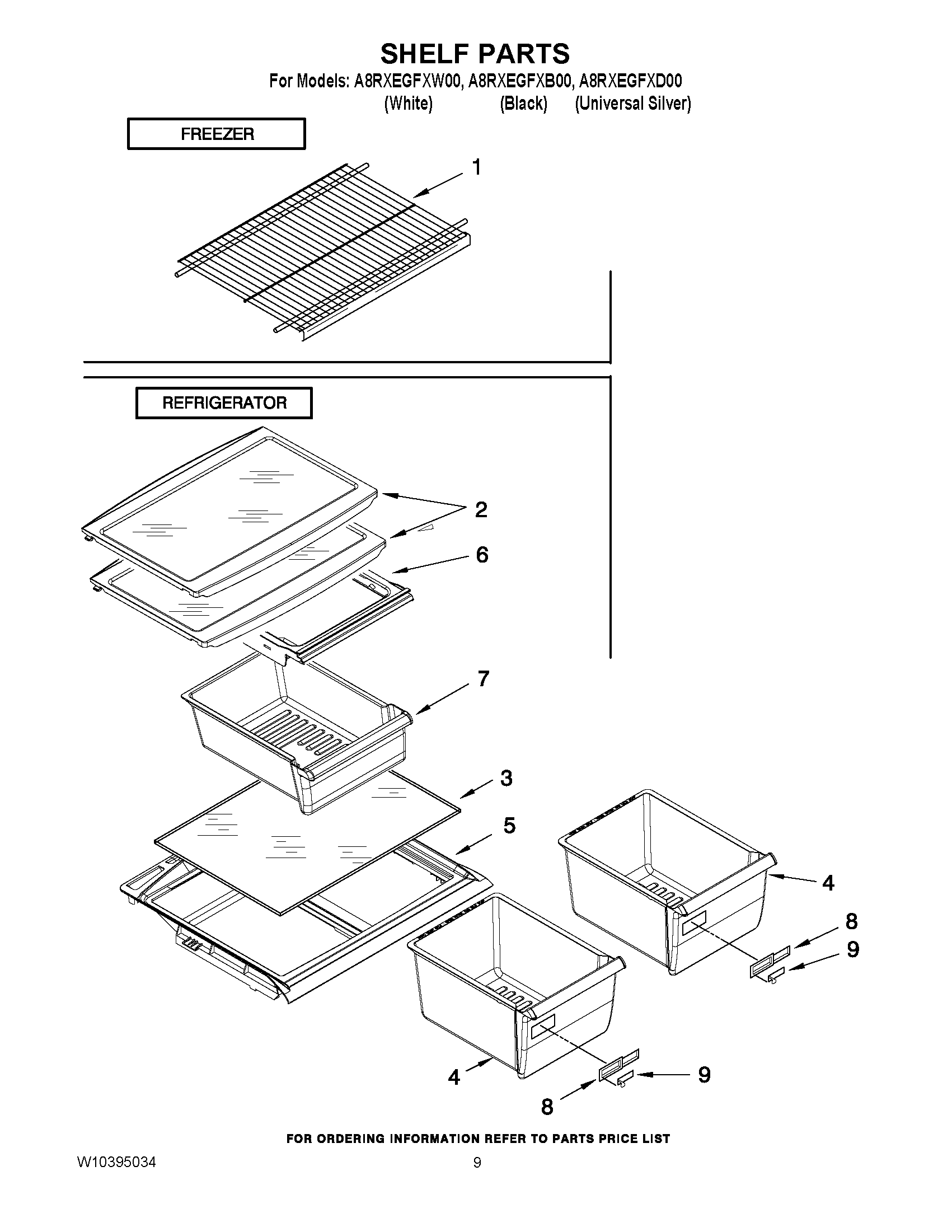 SHELF PARTS
For Models: A8RXEGFXW00, A8RXEGFXB00, A8RXEGFXD00
(White) (Black) (Universal Silver)

FREEZER

1

REFRIGERATOR

2
6
7
3
5
4
8
9
4
9
8

FOR ORDERING INFORMATION REFER TO PARTS PRICE LIST

W10395034

9