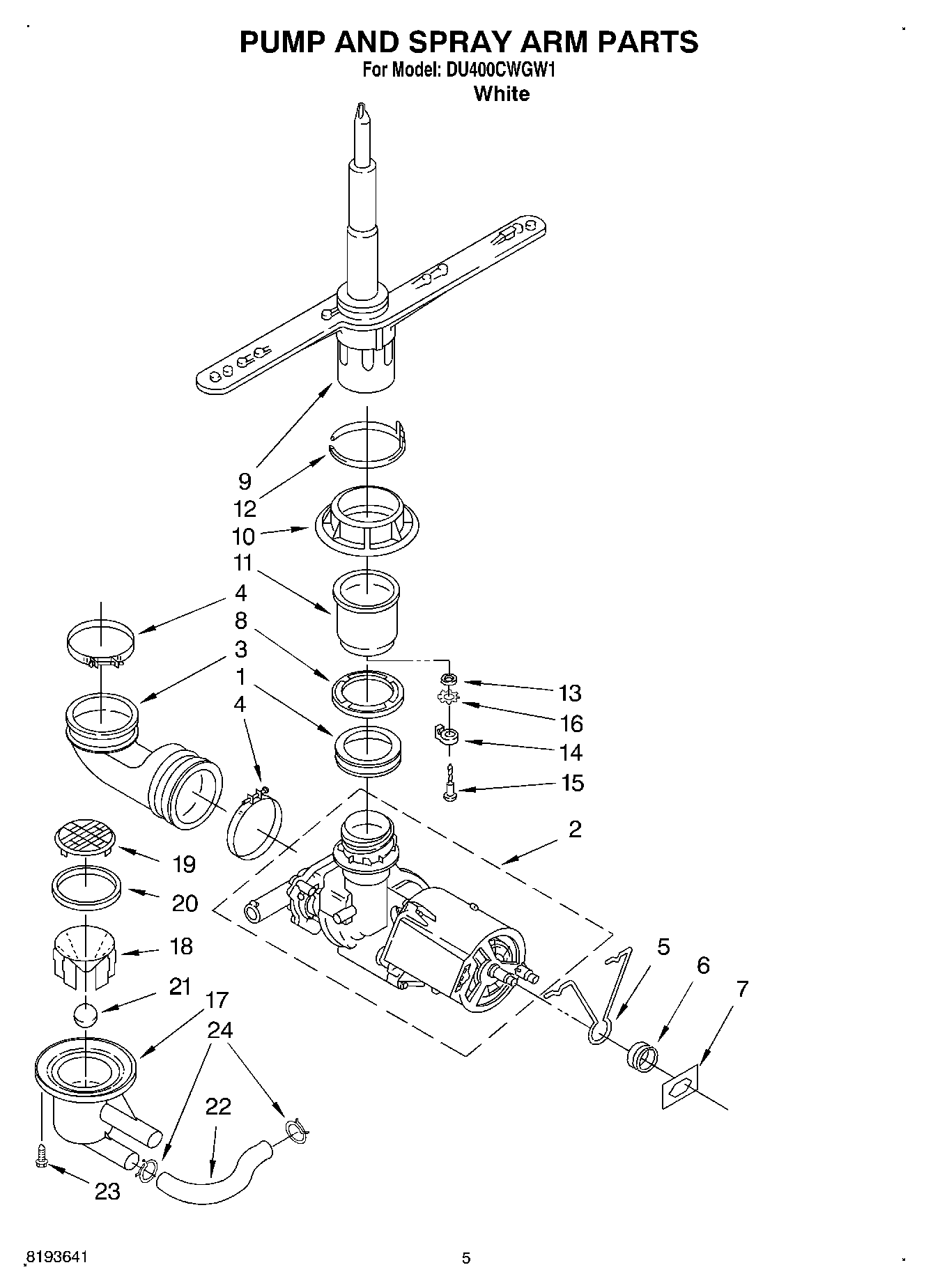 PUMP AND SPRAY ARM PARTS
For Model: DU400CWGW1
White

9
12
10
11
4
8
3
1
4
13
16
14
15
2
19
20
18
21
17
24
5
6
7
22
23

8193641
5