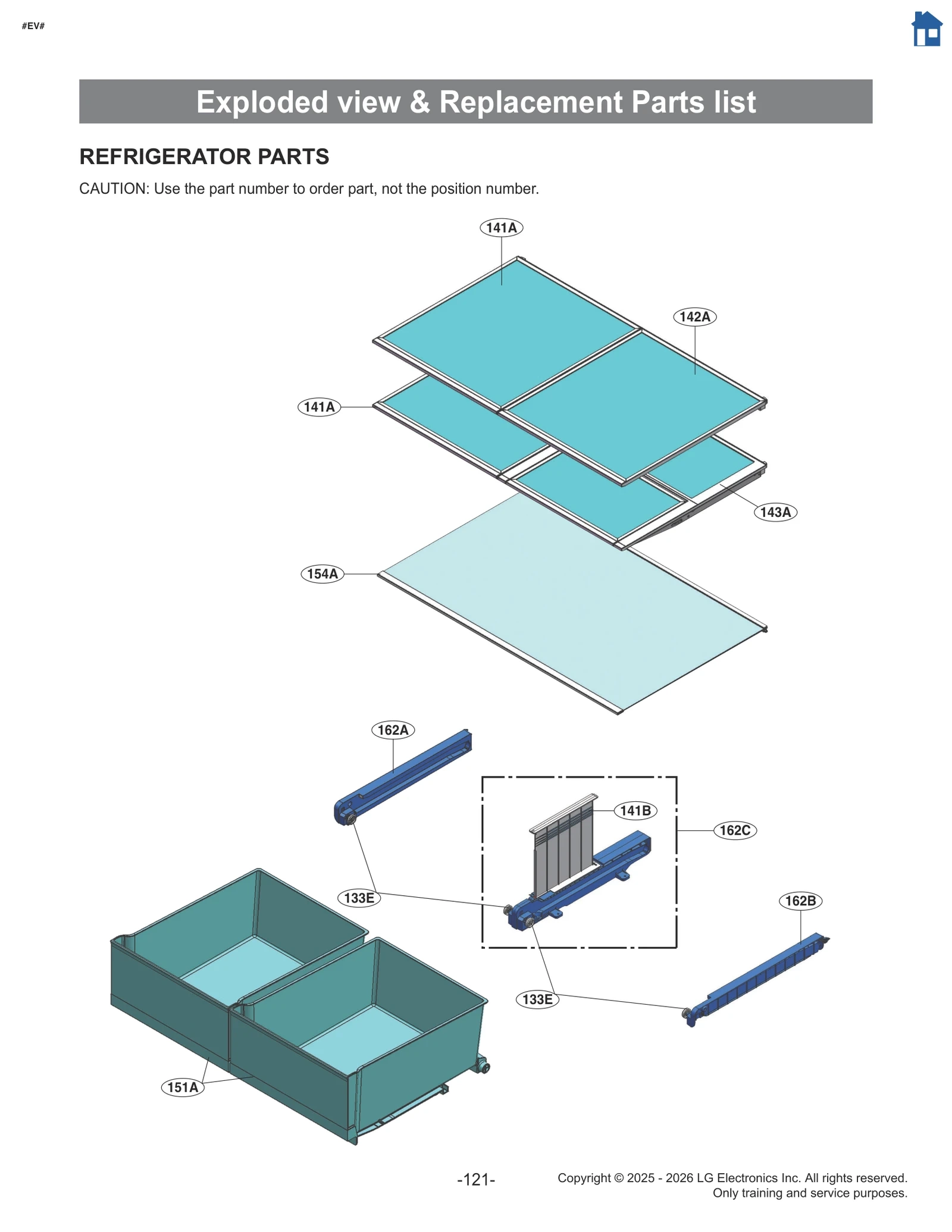 #EV#

Exploded view & Replacement Parts list

REFRIGERATOR PARTS

CAUTION: Use the part number to order part, not the position number.

141A
142A
141A
143A
154A
162A
141B
162C
133E
162B
133E
151A

-121-

Copyright © 2025 - 2026 LG Electronics Inc. All rights reserved.
Only training and service purposes.