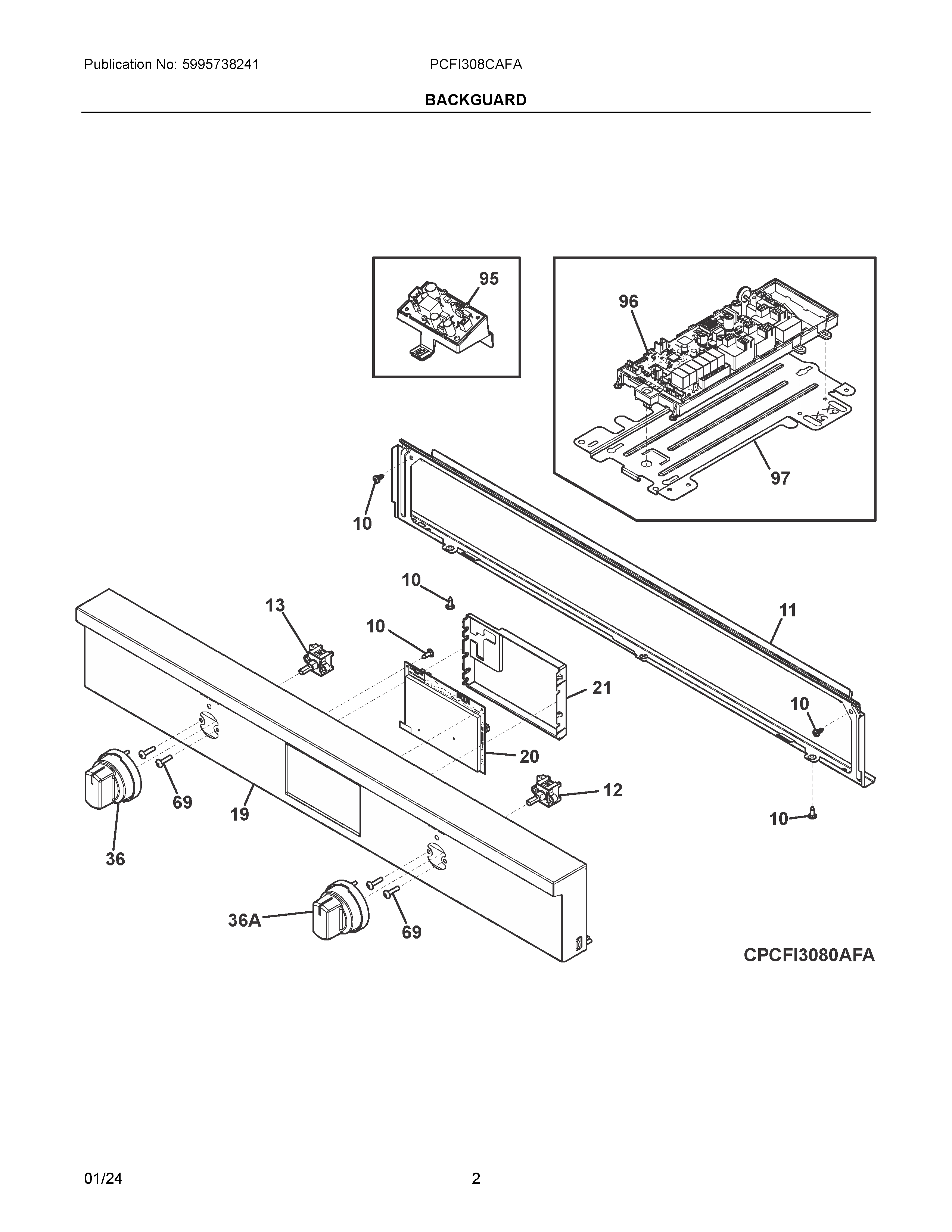 Publication No: 5995738241

PCFI308CAFA

BACKGUARD

95

96

97

10

10

13

10

11

21

10

20

12

69

19

10

36

36A

69

CPCFI3080AFA

01/24

2