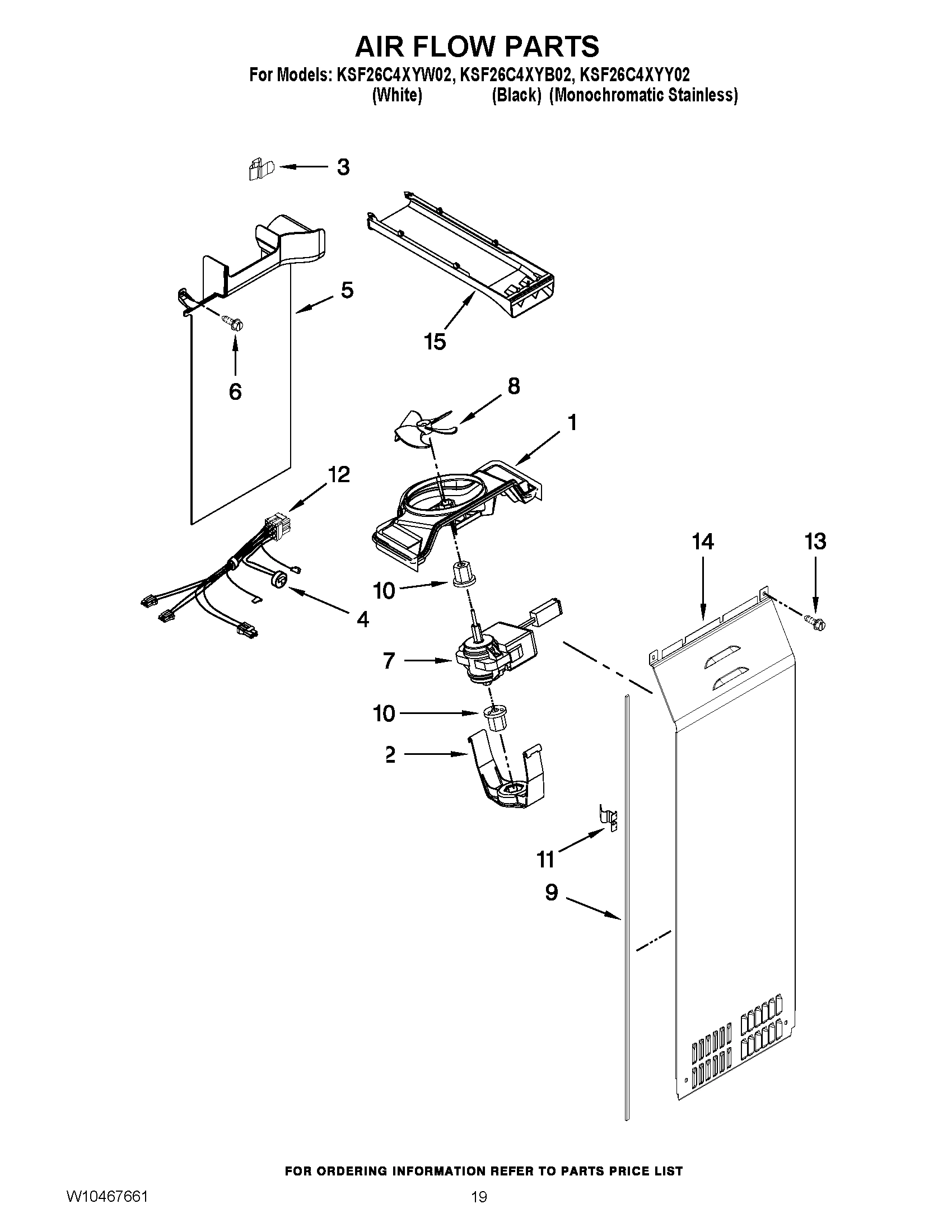 AIR FLOW PARTS

For Models: KSF26C4XYW02, KSF26C4XYB02, KSF26C4XYY02
(White) (Black) (Monochromatic Stainless)

3

5

15

6

8

1

12

14

13

10

4

7

10

2

11

9

FOR ORDERING INFORMATION REFER TO PARTS PRICE LIST

W10467661

19