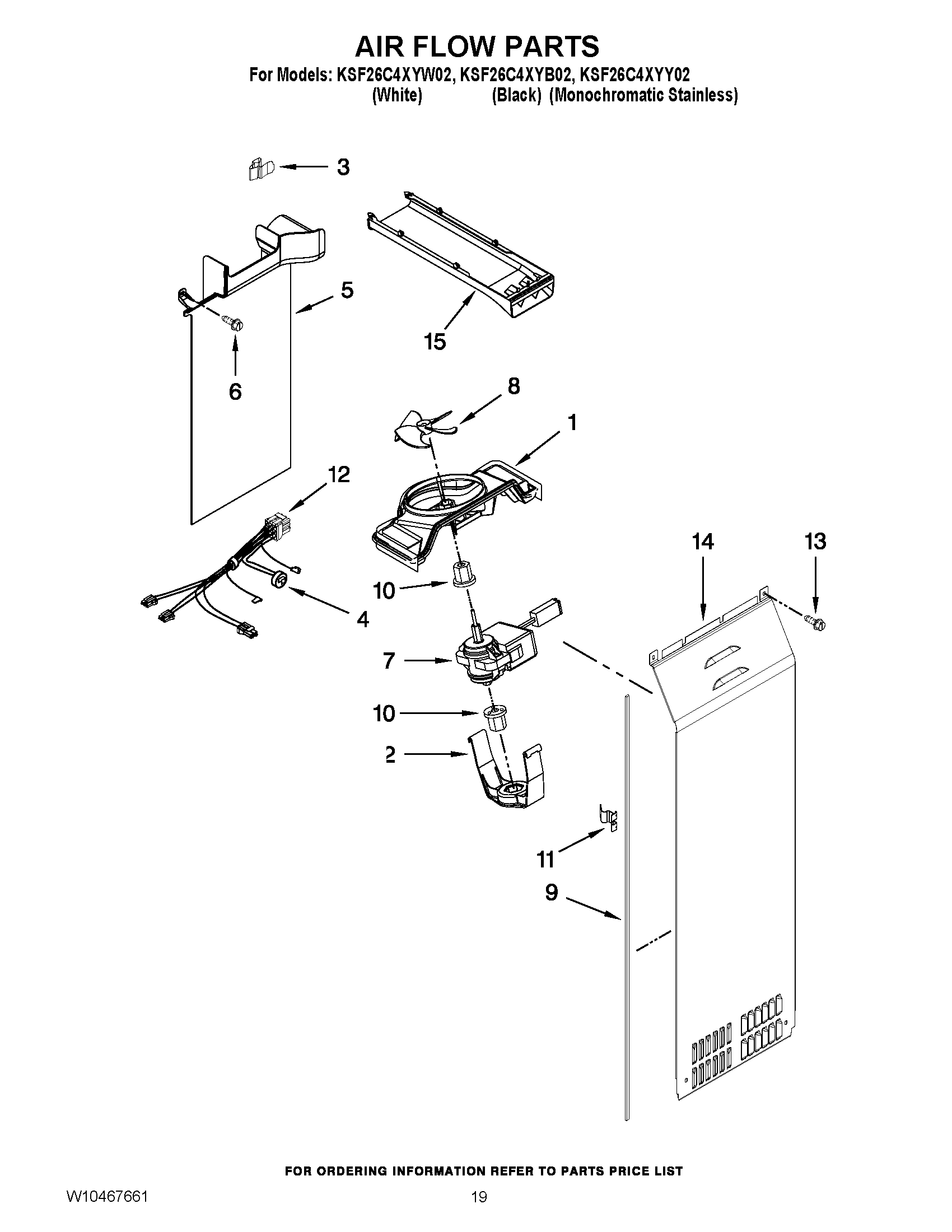 AIR FLOW PARTS

For Models: KSF26C4XYW02, KSF26C4XYB02, KSF26C4XYY02
(White) (Black) (Monochromatic Stainless)

3
5
15
6
8
1
12
14
13
10
4
7
10
2
11
9

FOR ORDERING INFORMATION REFER TO PARTS PRICE LIST

W10467661

19