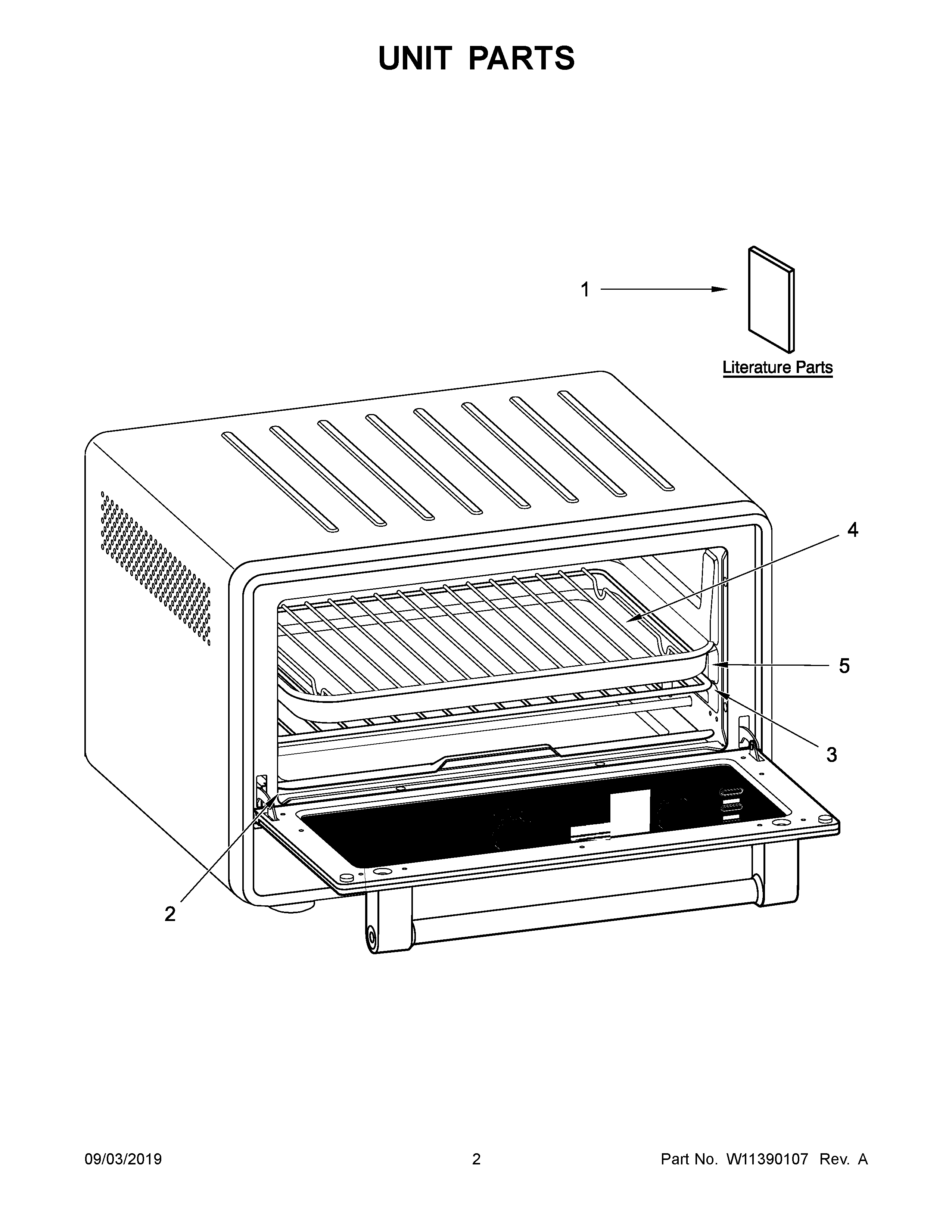 UNIT PARTS

1

Literature Parts

4

5

3

2

09/03/2019

2

Part No. W11390107 Rev. A