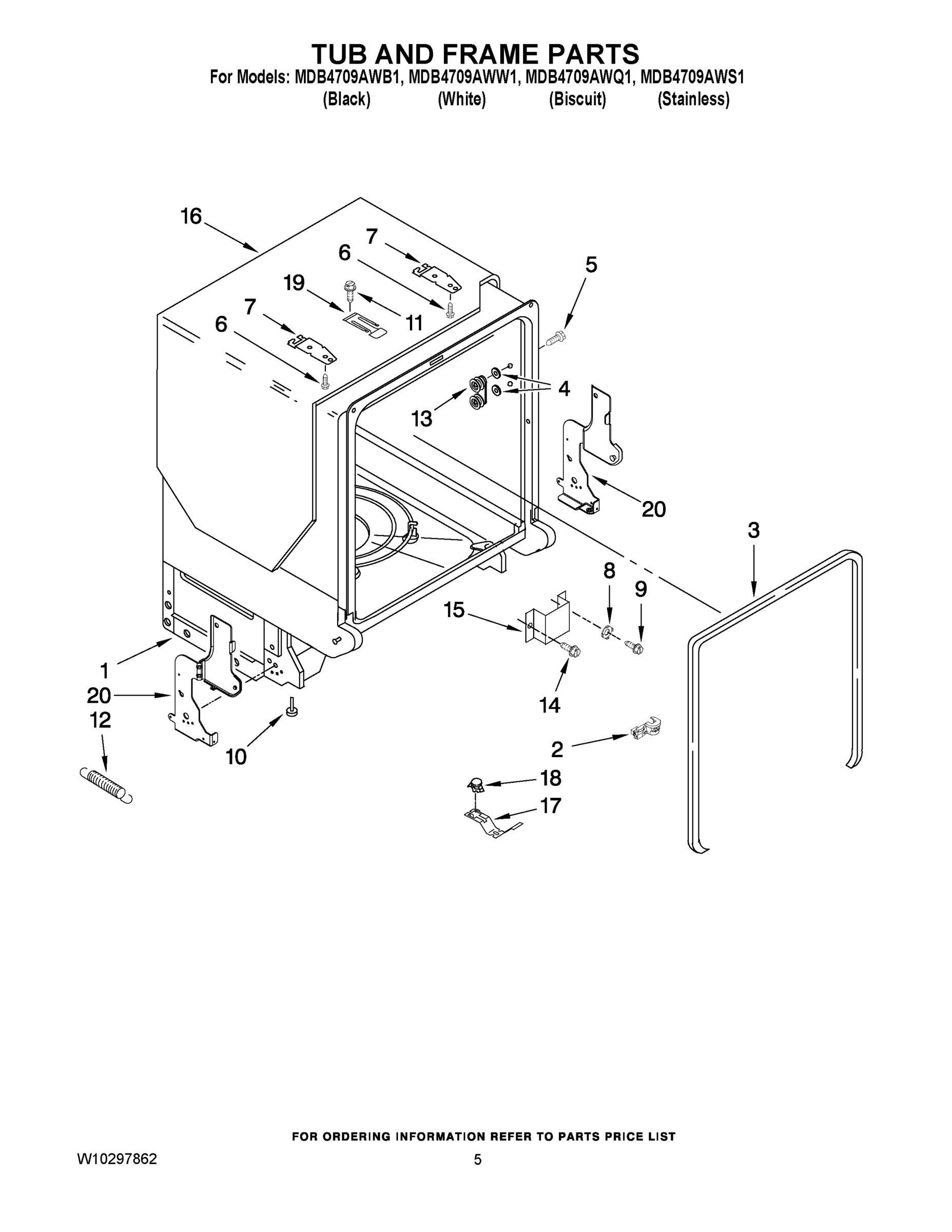 TUB AND FRAME PARTS

For Models: MDB4709AWB1, MDB4709AWW1, MDB4709AWQ1, MDB4709AWS1
(Black) (White) (Biscuit) (Stainless)

16
7
6
19
11
7
6
5
4
13
20
3
8
9
15
14
1
20
12
10
2
18
17

FOR ORDERING INFORMATION REFER TO PARTS PRICE LIST

W10297862

5