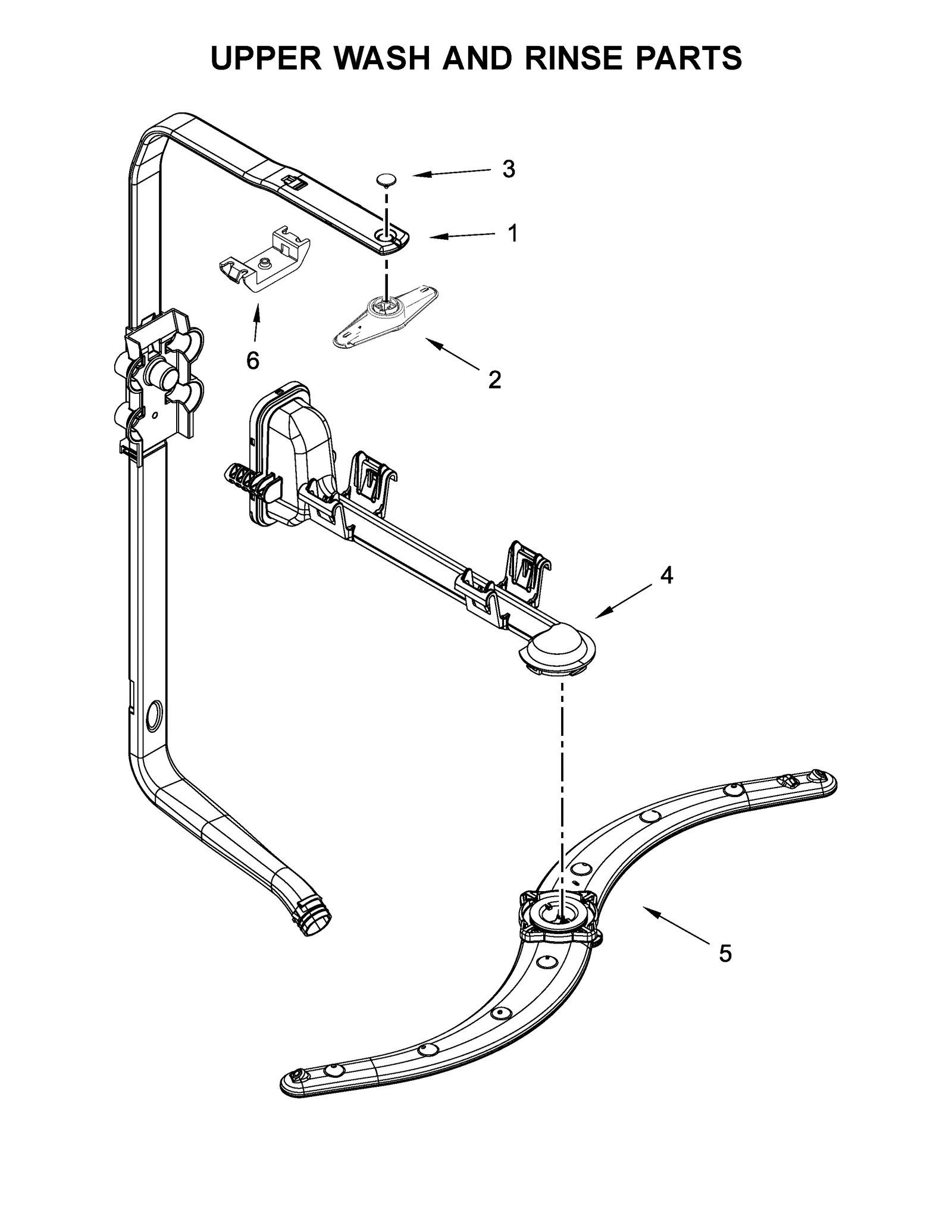 UPPER WASH AND RINSE PARTS

3

1

6

2

4

5