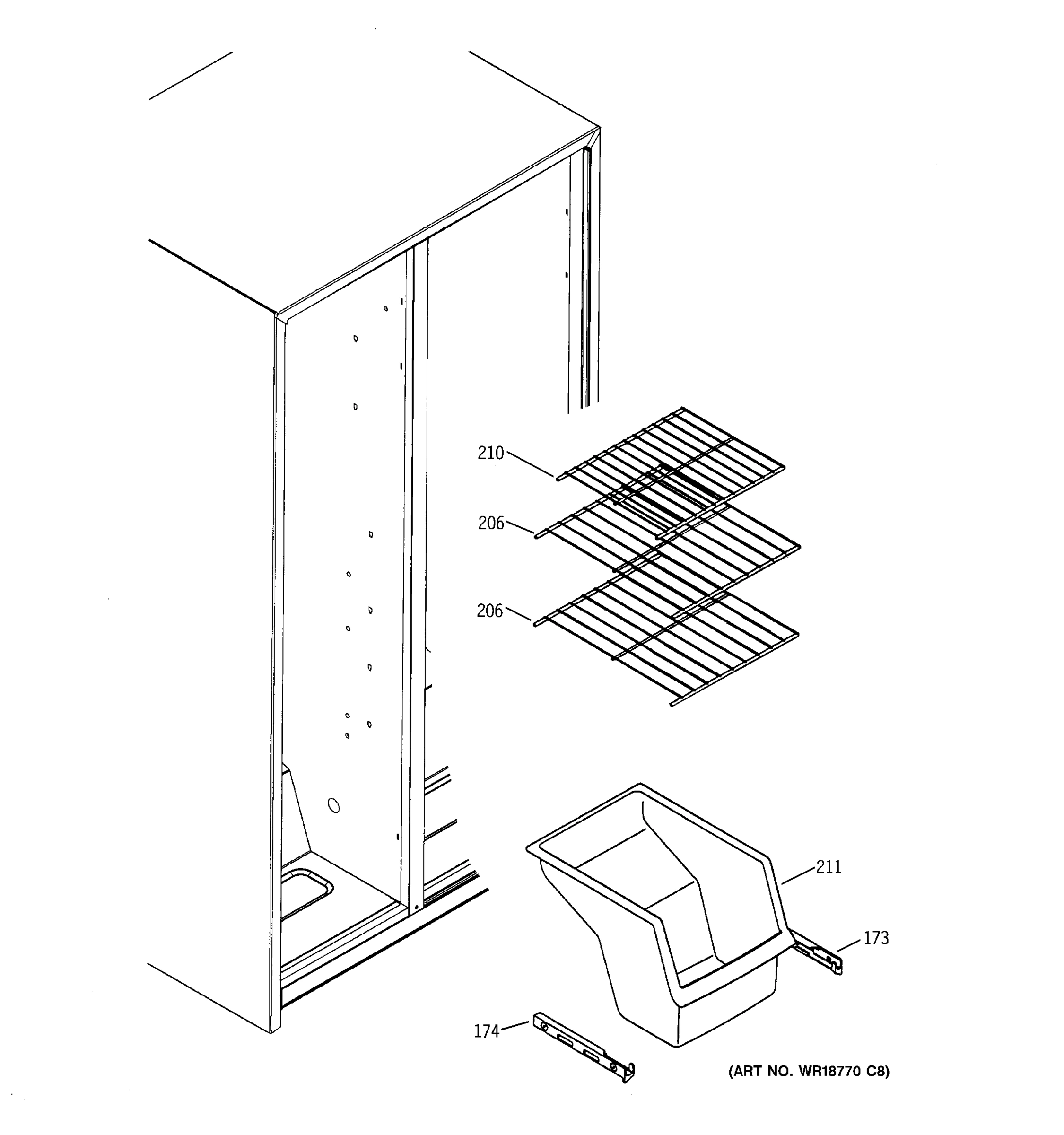 210
206
206
211
173
174
(ART NO. WR18770 C8)