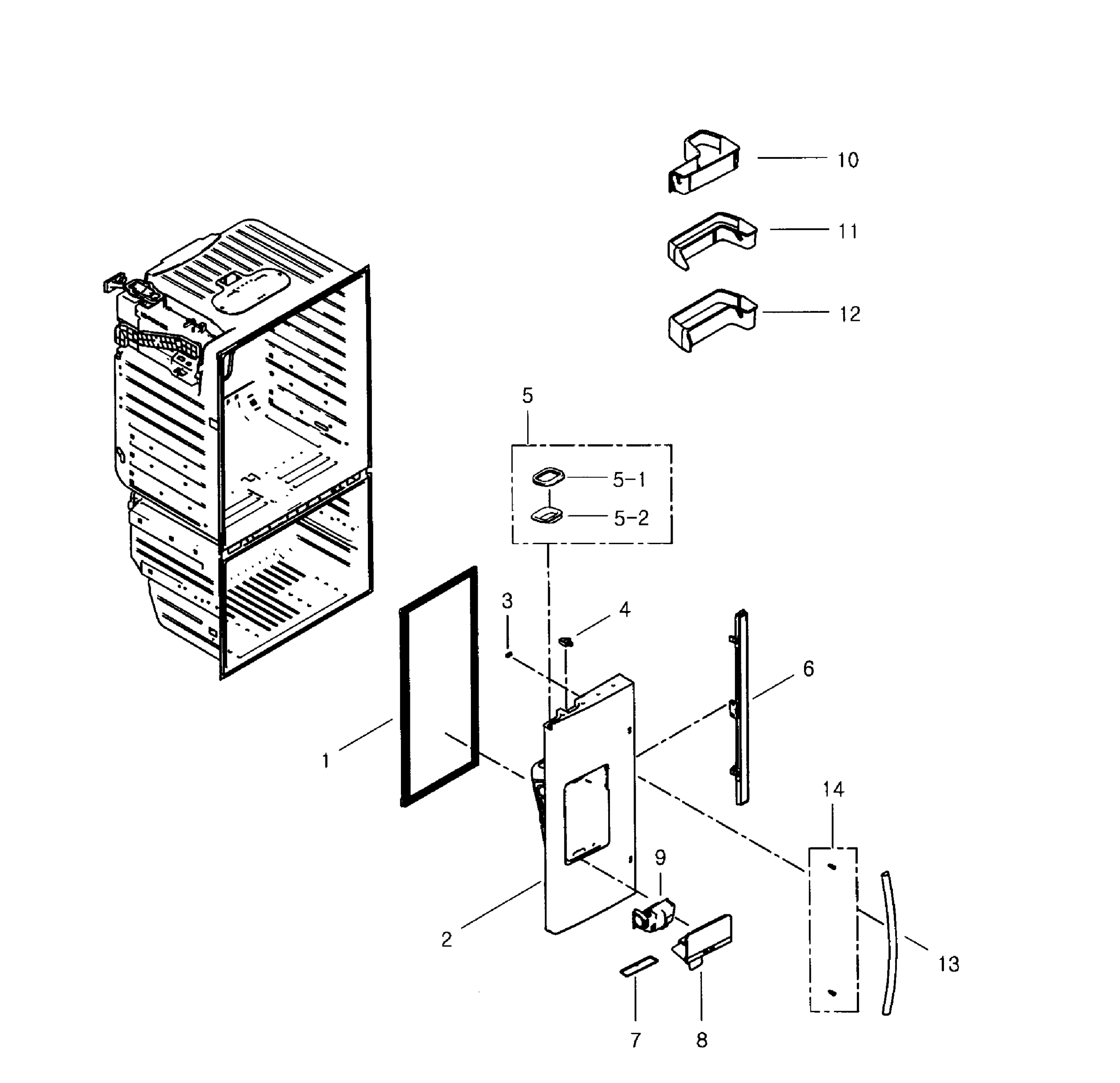 10
11
12
5
5-1
5-2
3
4
6
1
14
9
2
13
7
8