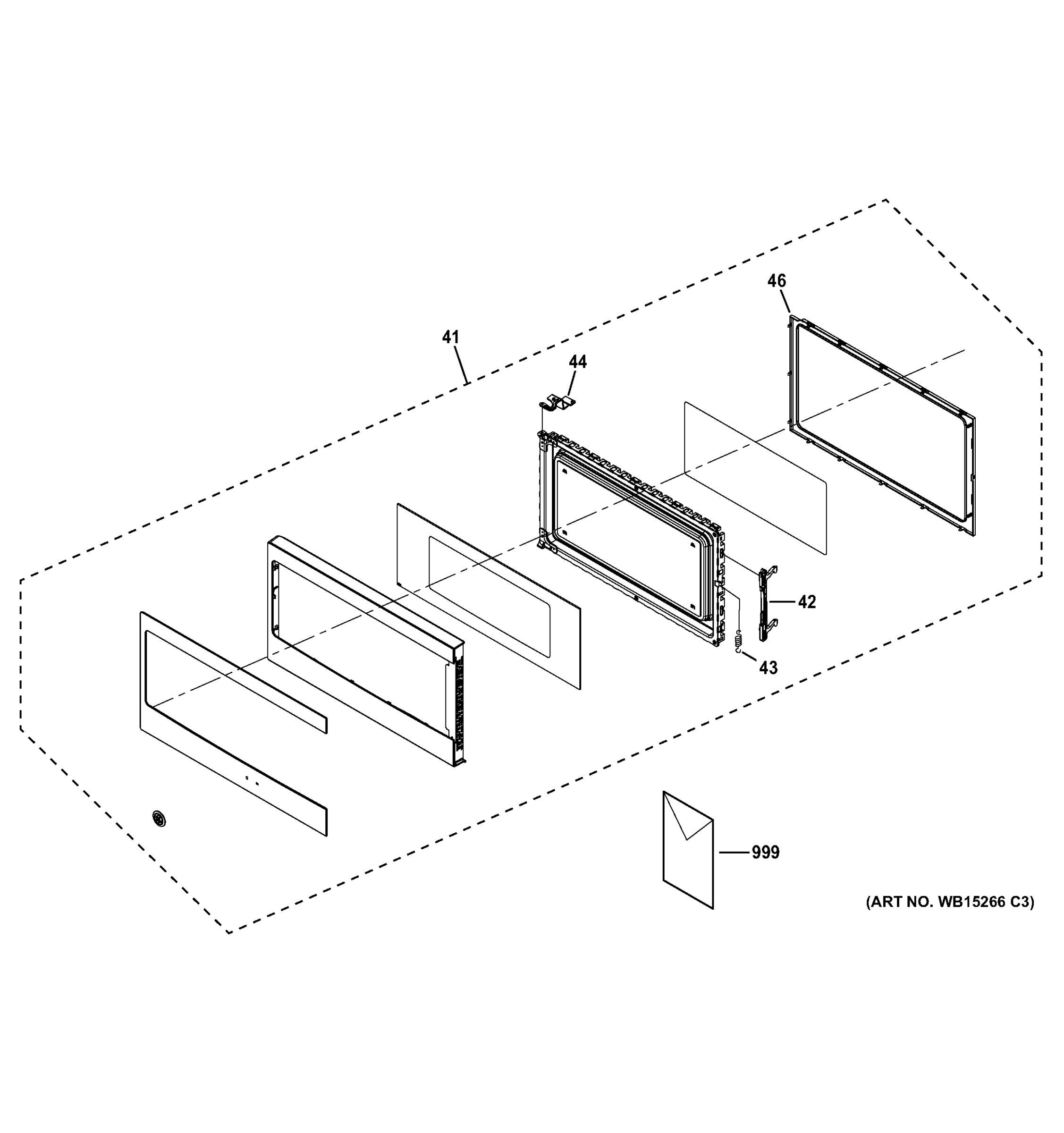 46

41

44

42

43

999

(ART NO. WB15266 C3)