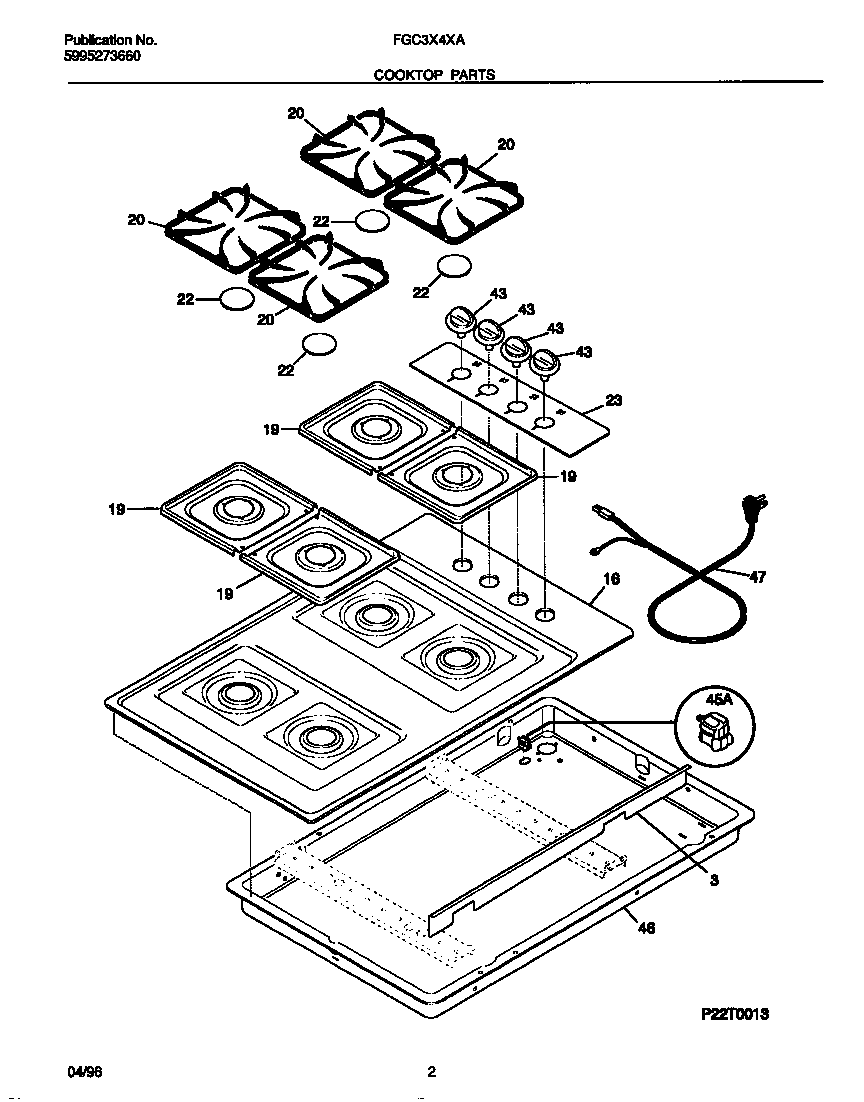 Publication No.
5995273660

FGC3X4XA

COOKTOP PARTS

20
20
20
22
20
22
22
22
43
43
43
43
23
19
19
19
19
16
47
45A
3
46

P22T0013

04/96

2