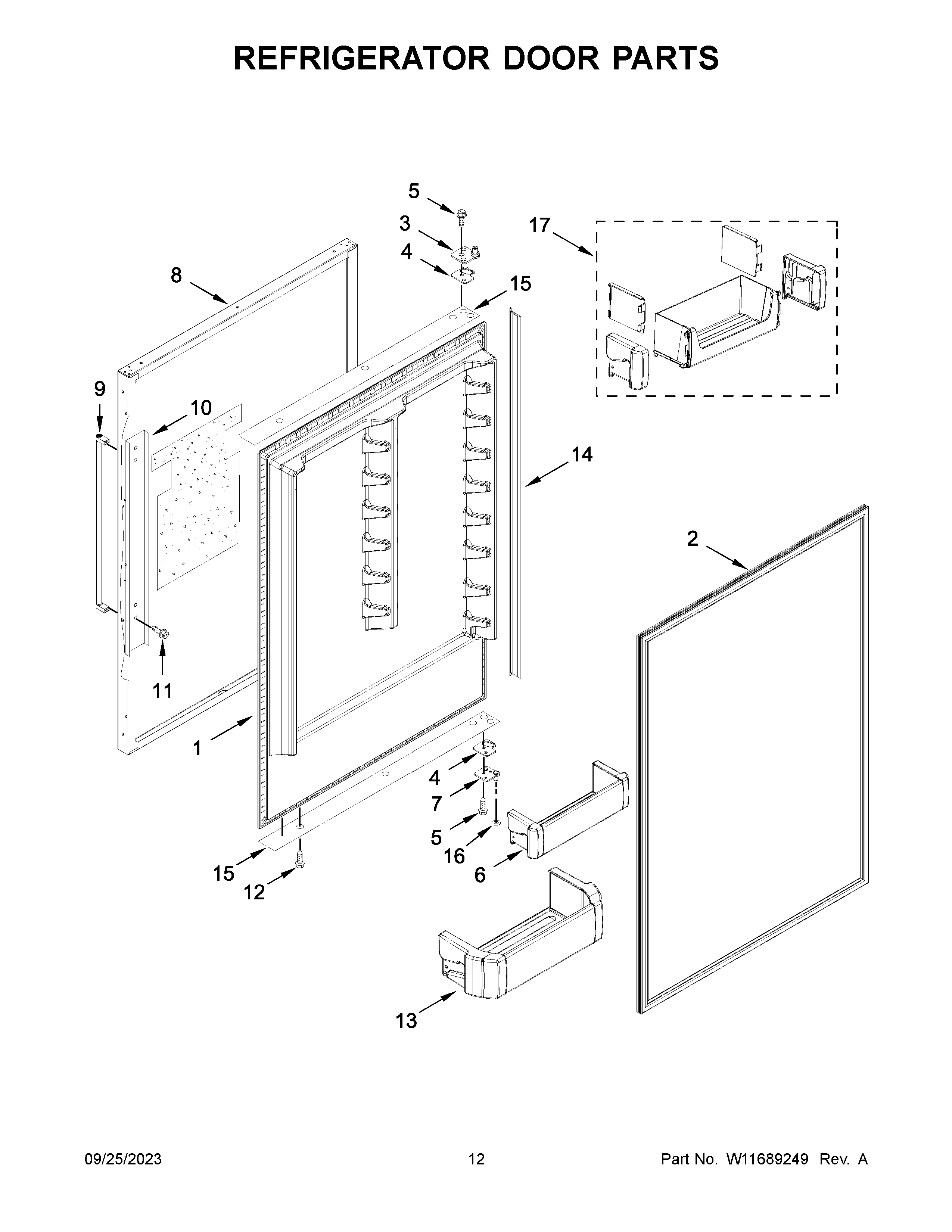 REFRIGERATOR DOOR PARTS

5
3
4
17
8
15
9
10
14
2
11
1
4
7
5
16
6
15
12
13

09/25/2023
12
Part No. W11689249 Rev. A