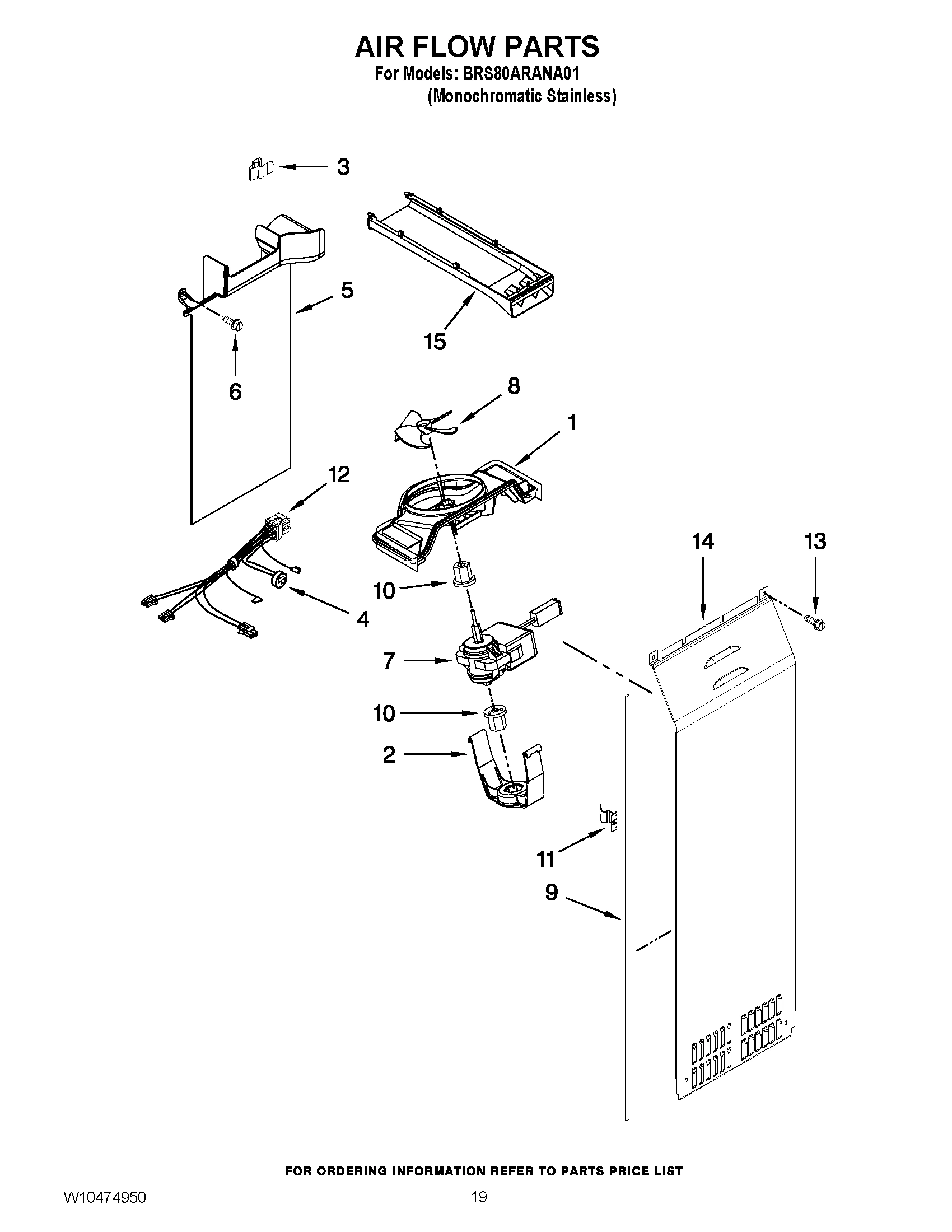 AIR FLOW PARTS
For Models: BRS80ARANA01
(Monochromatic Stainless)

3
5
15
6
8
1
12
14
13
10
4
7
10
2
11
9

FOR ORDERING INFORMATION REFER TO PARTS PRICE LIST

W10474950

19