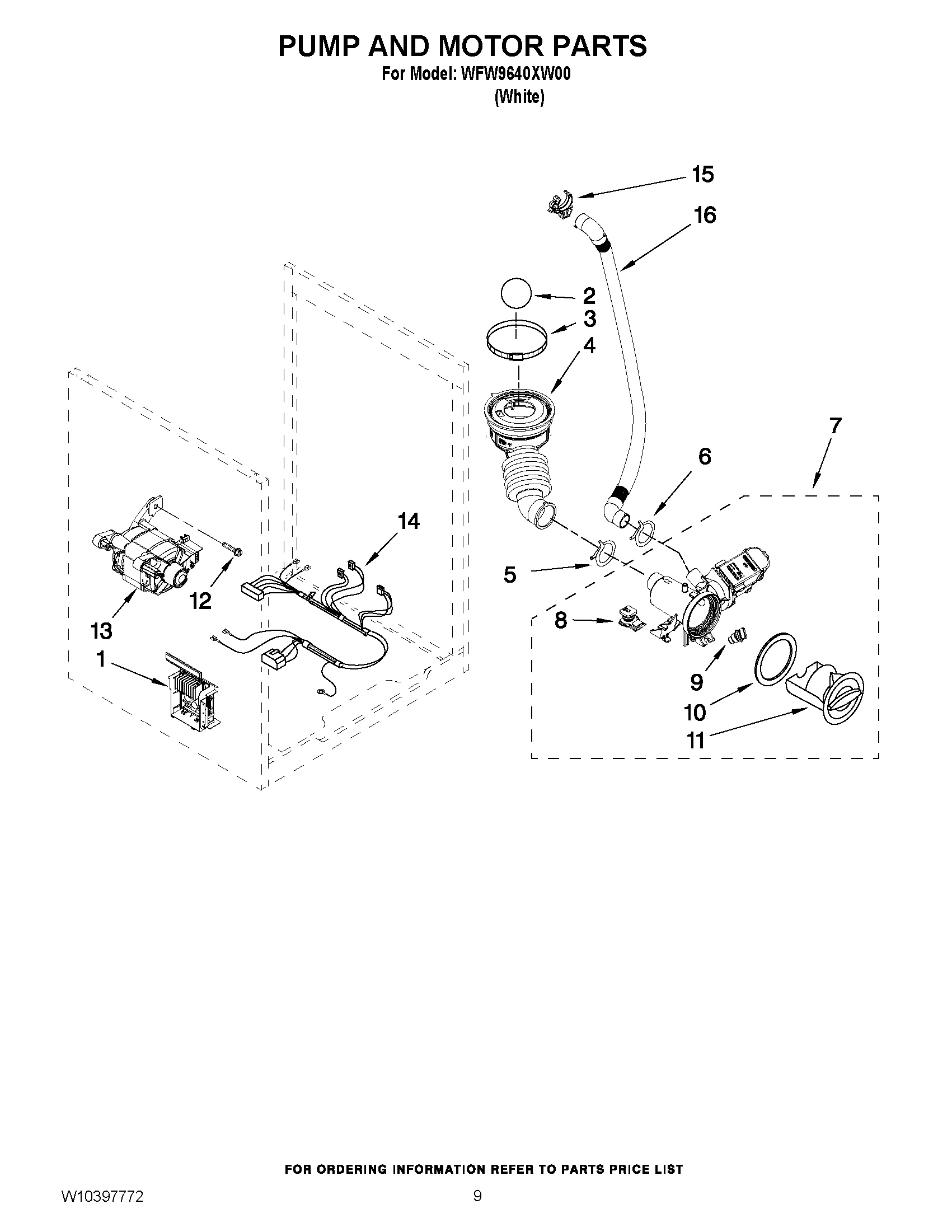 PUMP AND MOTOR PARTS

For Model: WFW9640XW00
(White)

15
16
2
3
4
7
6
14
5
12
13
8
1
9
10
11

FOR ORDERING INFORMATION REFER TO PARTS PRICE LIST

W10397772

9