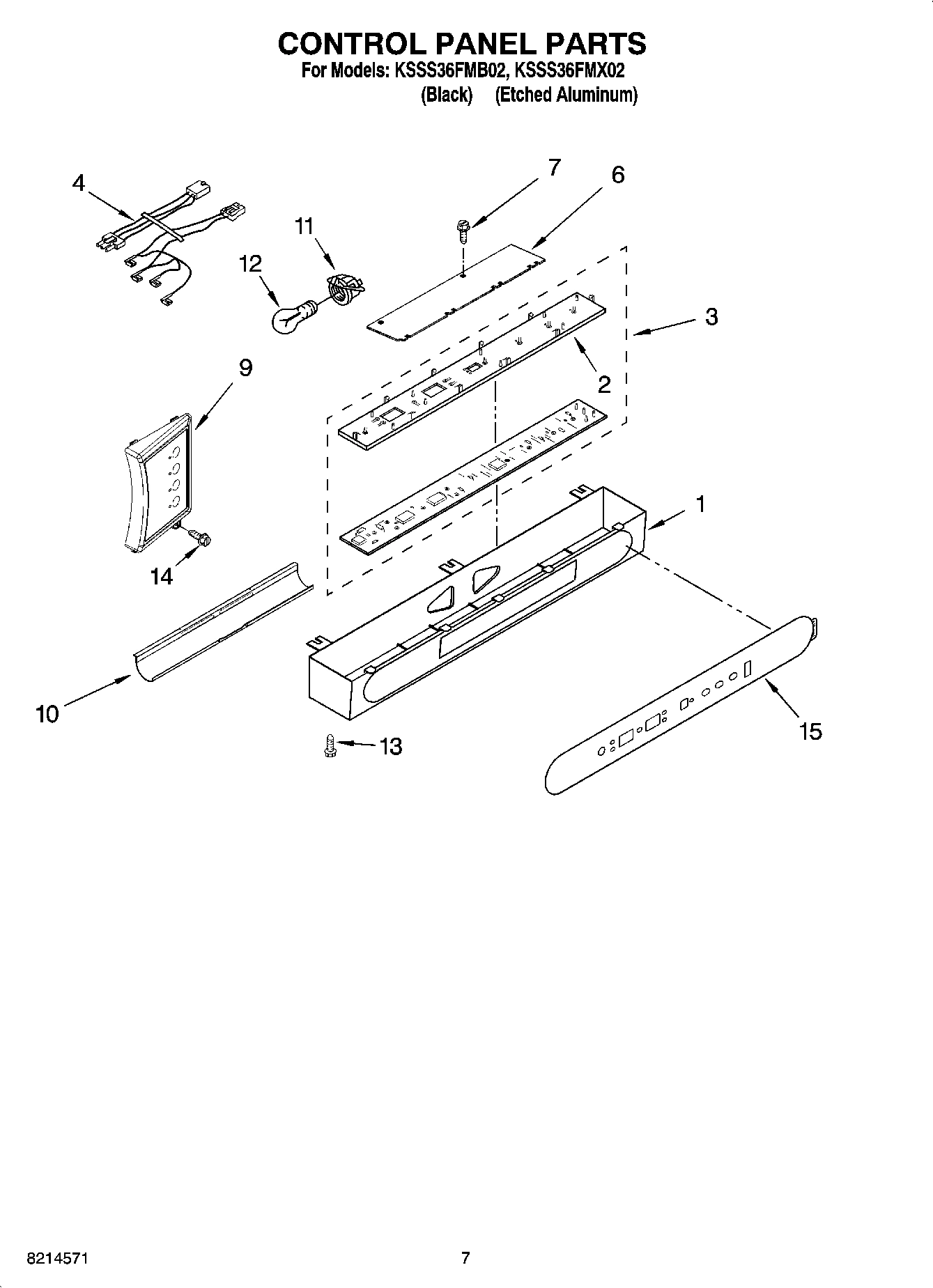 CONTROL PANEL PARTS
For Models: KSSS36FMB02, KSSS36FMX02
(Black) (Etched Aluminum)

4
7
6
11
12
3
2
9
1
14
10
13
15

8214571
7