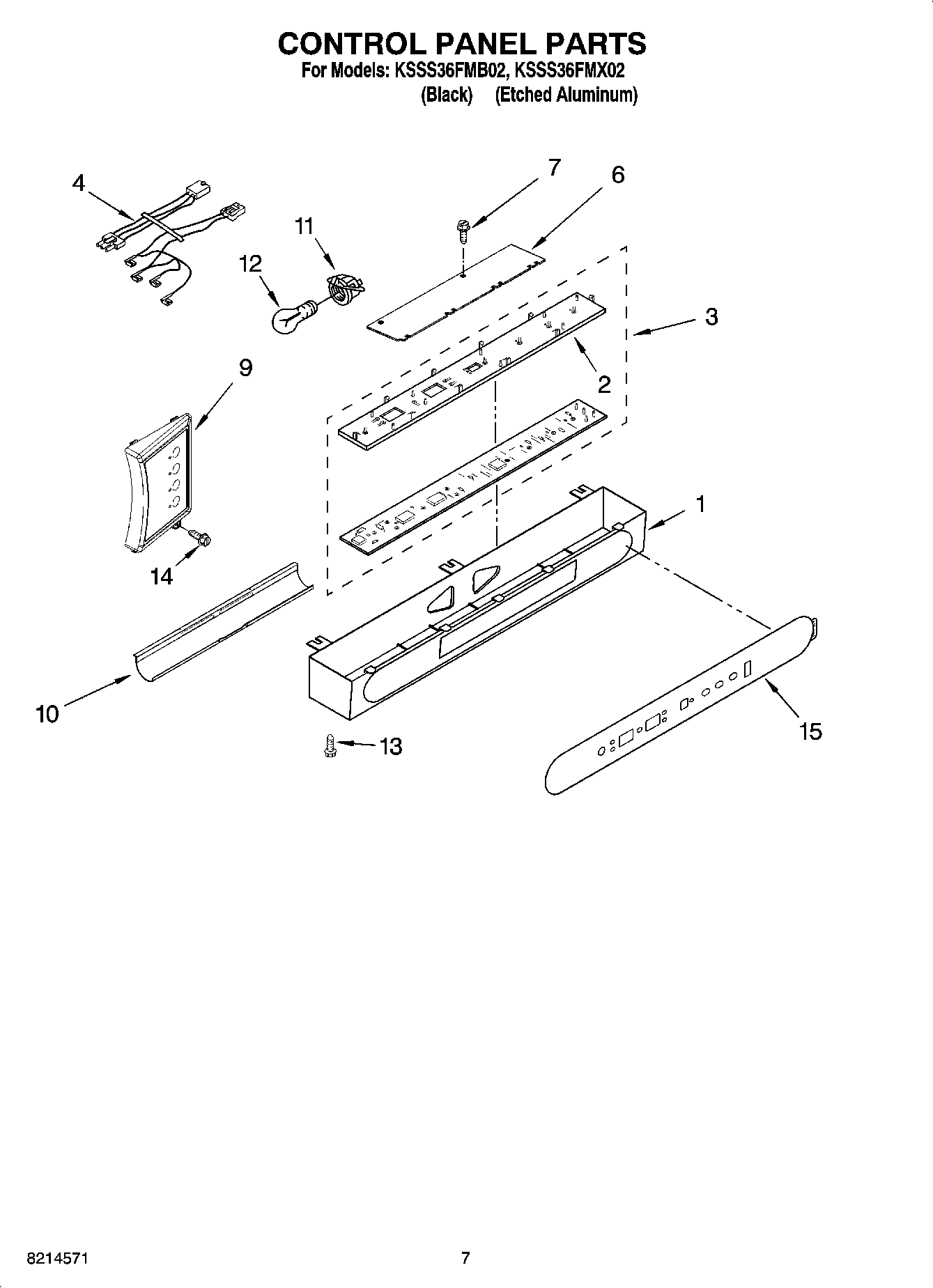 CONTROL PANEL PARTS
For Models: KSSS36FMB02, KSSS36FMX02
(Black) (Etched Aluminum)

4
7
6
11
12
3
2
9
1
14
10
13
15

8214571
7