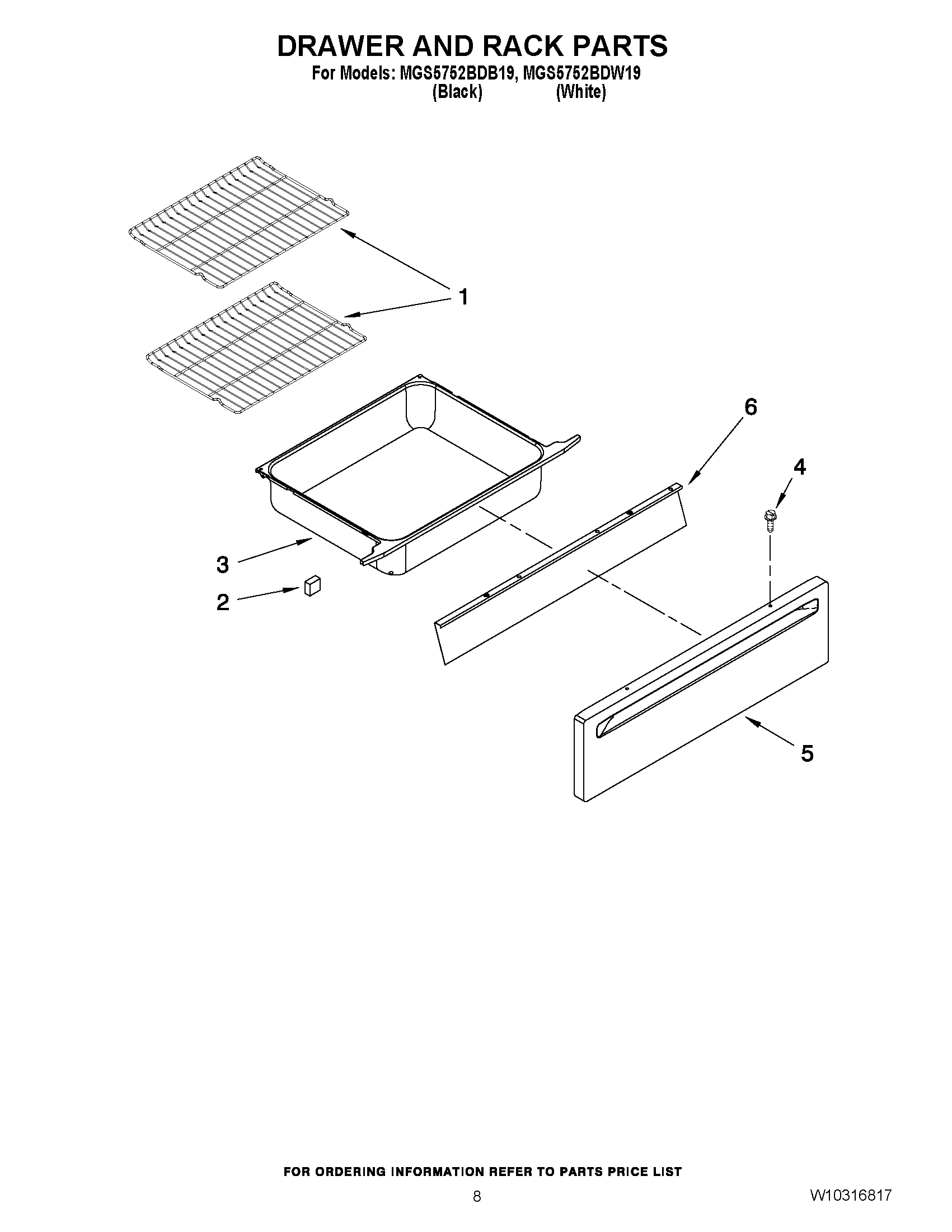 DRAWER AND RACK PARTS
For Models: MGS5752BDB19, MGS5752BDW19
(Black) (White)

1

6

4

3

2

5

FOR ORDERING INFORMATION REFER TO PARTS PRICE LIST

8

W10316817