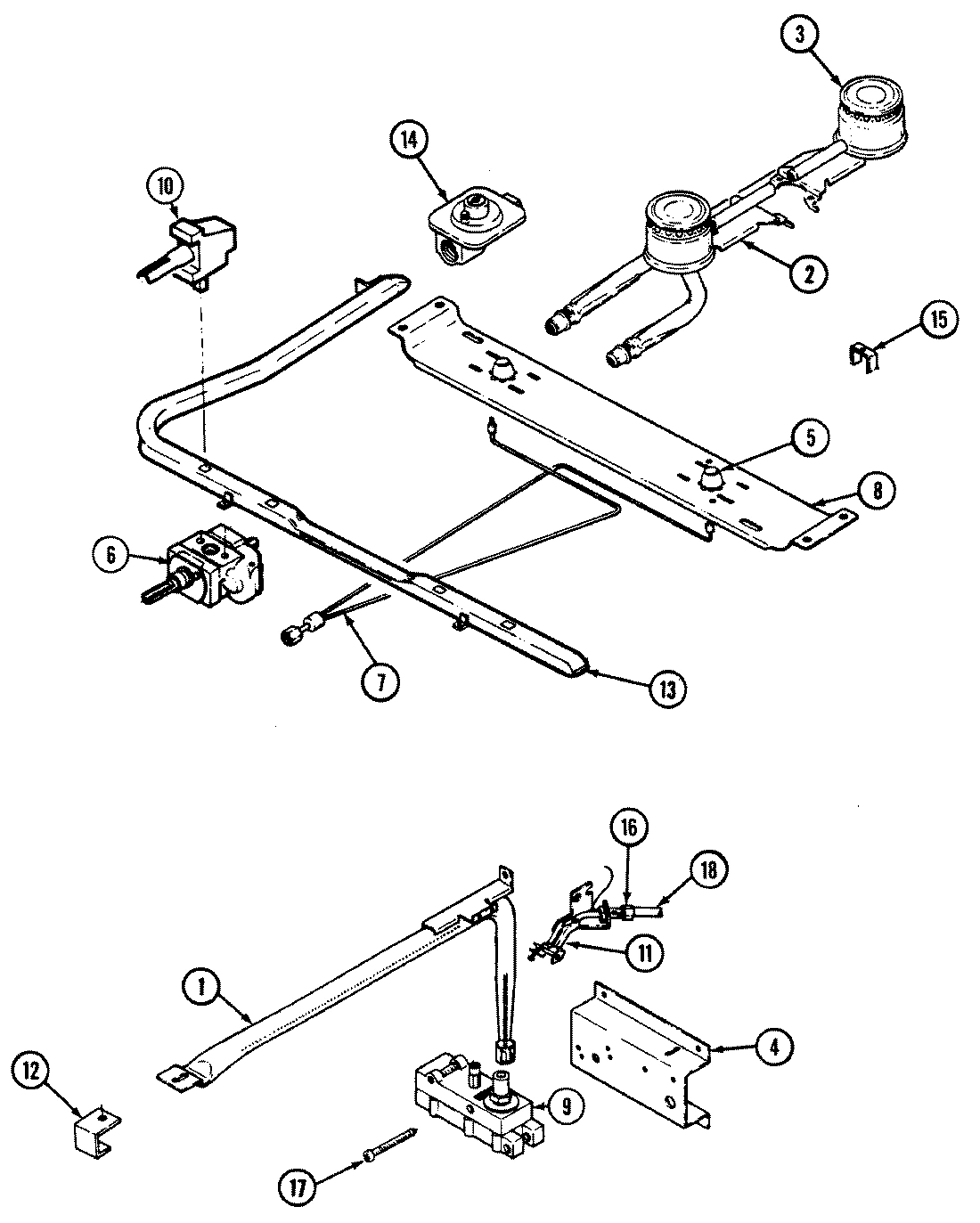 3
14
10
2
15
5
8
6
7
13
16
18
11
1
4
12
9
17