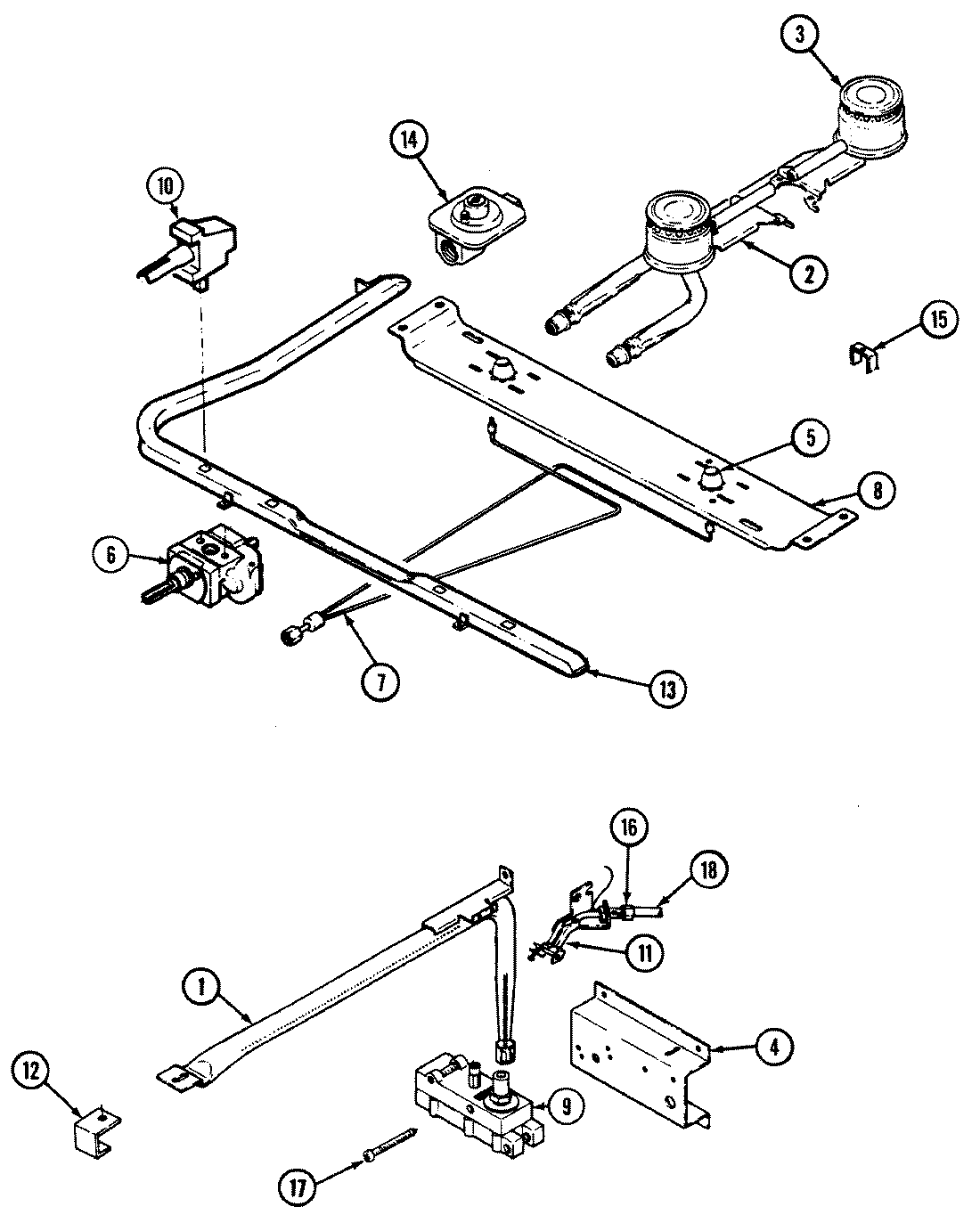 3
14
10
2
15
5
8
6
7
13
16
18
11
1
4
12
9
17