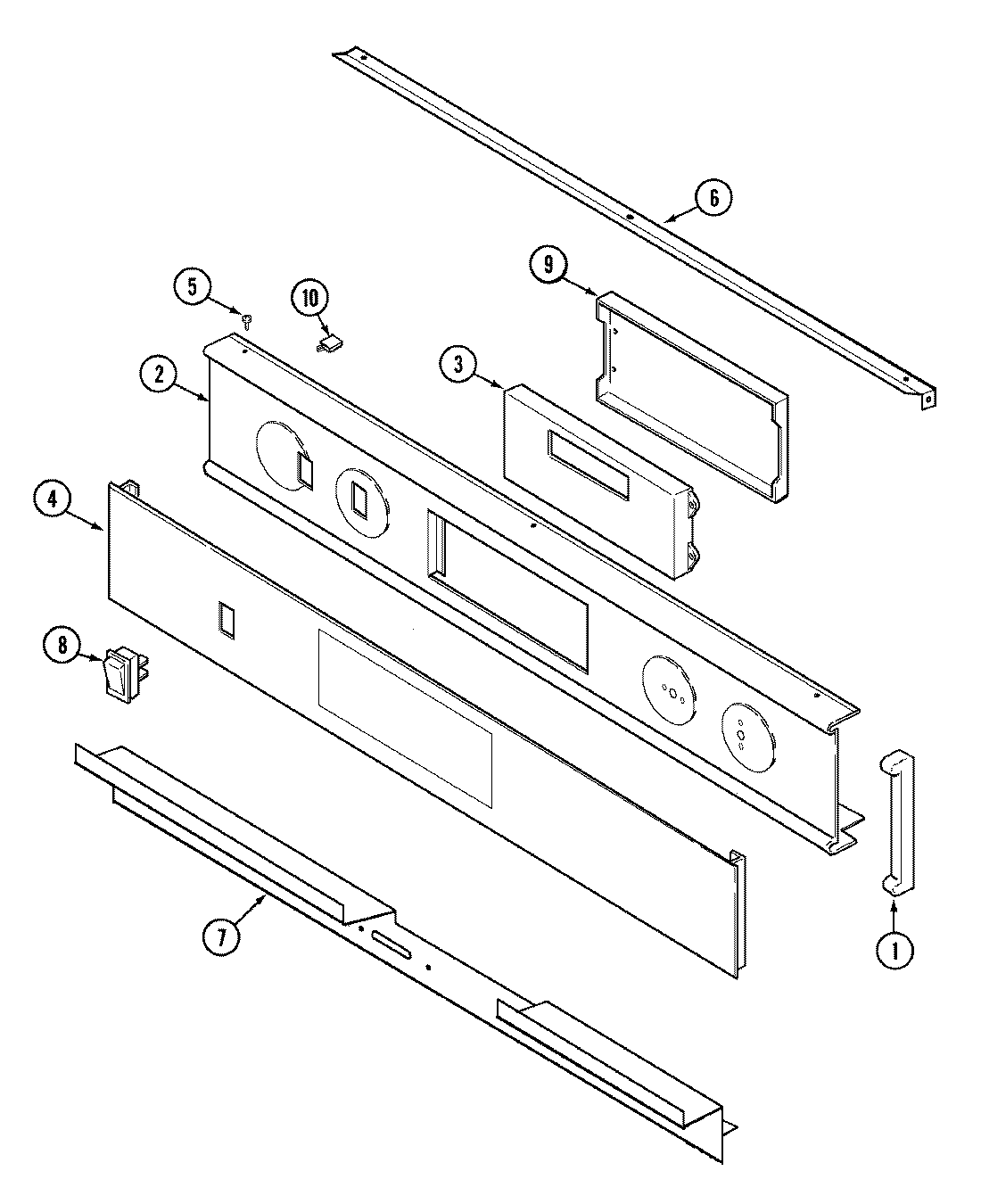 6
9
5
10
2
3
4
8
7
1