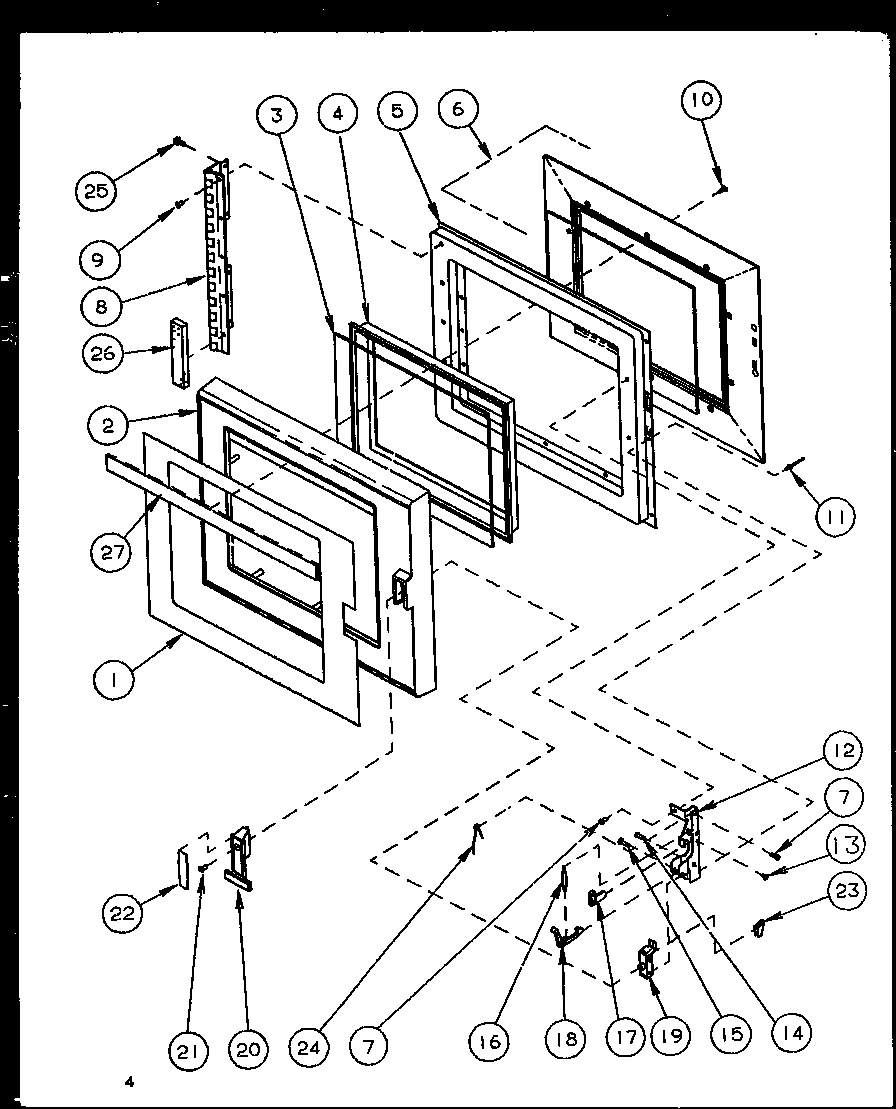 3
4
5
6
10
25
9
8
26
2
27
1
11
12
7
13
23
22
21
20
24
7
16
18
17
19
15
14
4