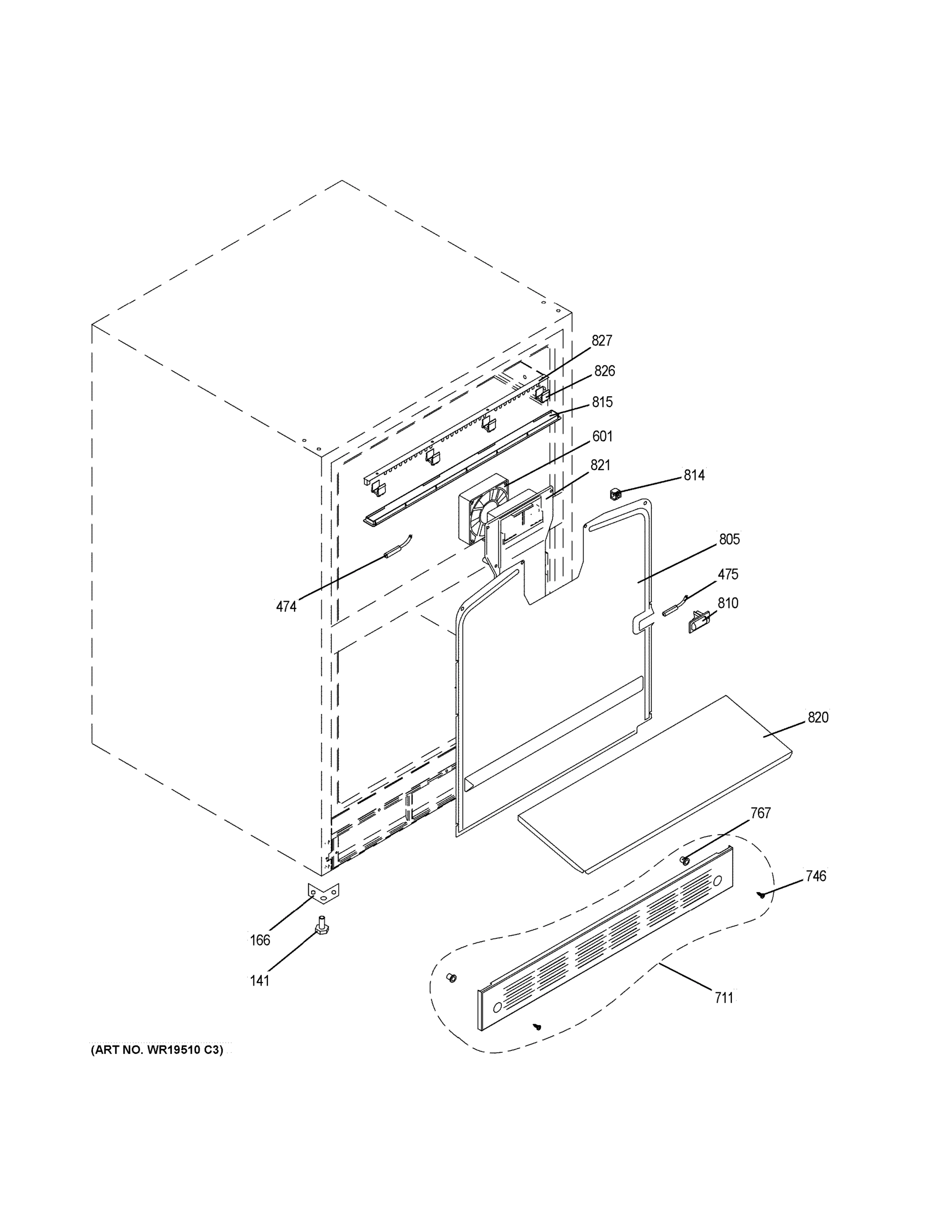 827
826
815
601
821
814
805
475
810
474
820
767
746
166
141
711
(ART NO. WR19510 C3)