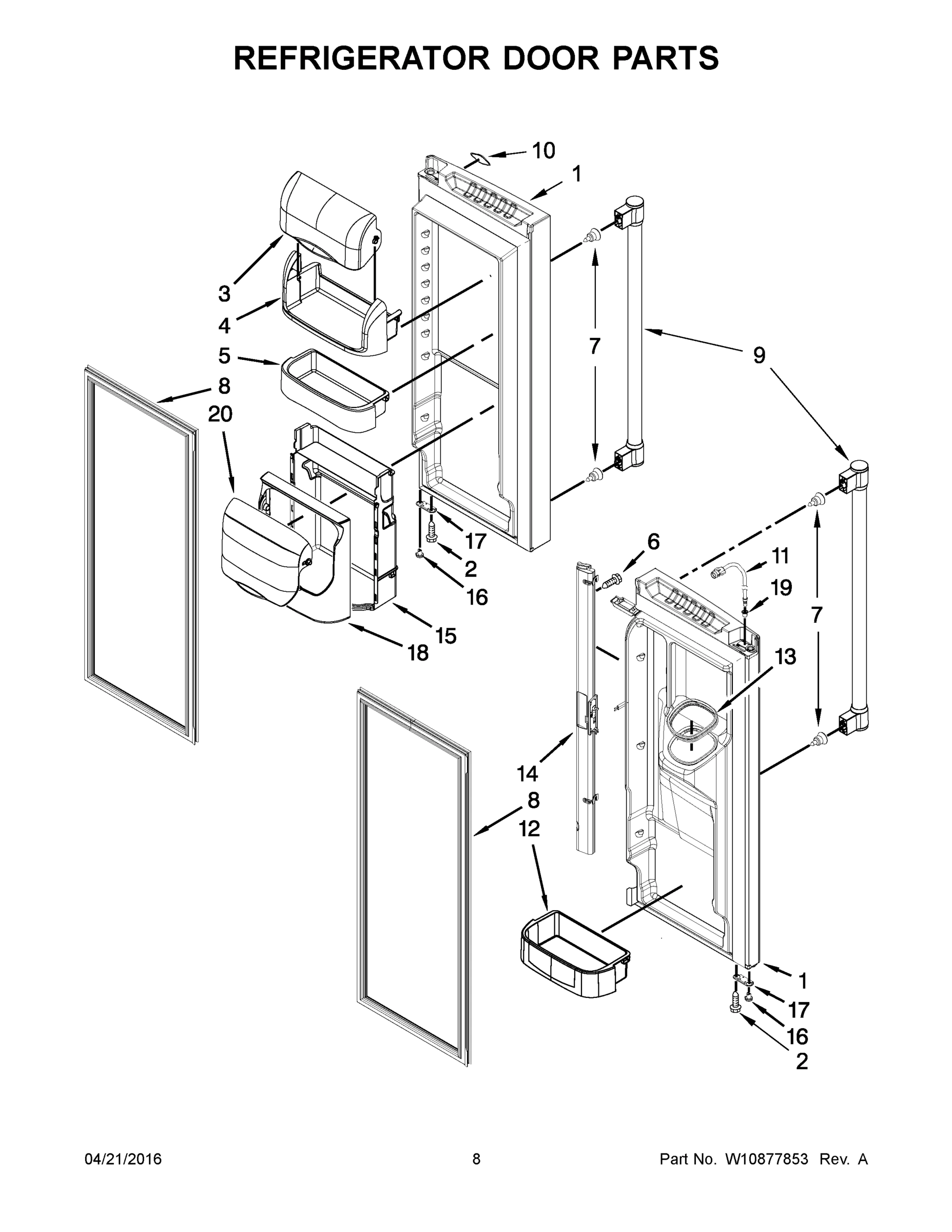 REFRIGERATOR DOOR PARTS

10
1
3
4
5
7
9
8
20
17
2
16
15
18
6
11
19
7
13
14
8
12
1
17
16
2

04/21/2016
8
Part No. W10877853 Rev. A