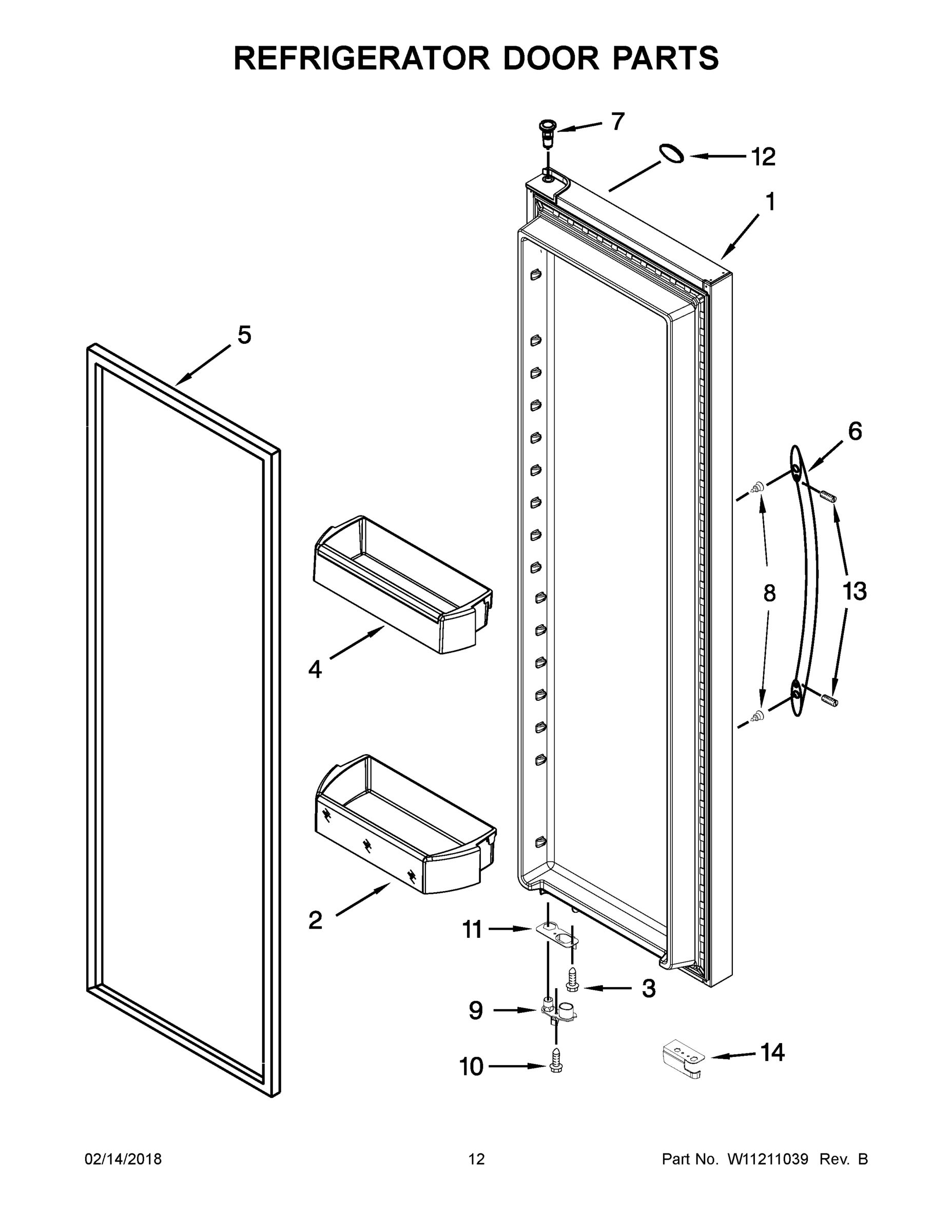 REFRIGERATOR DOOR PARTS

7

12

1

5

6

8

13

4

2

11

3

9

10

14

02/14/2018

12

Part No. W11211039 Rev. B