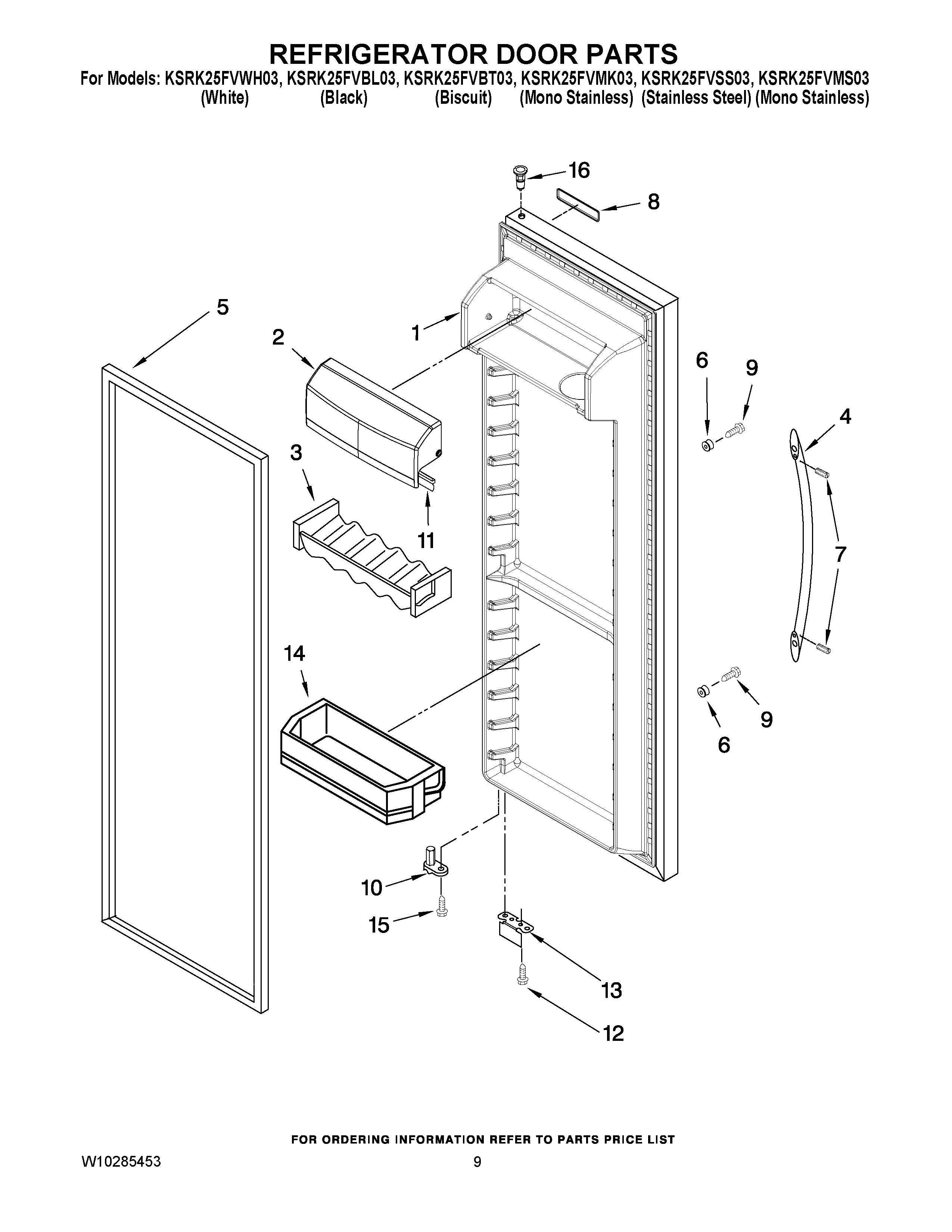 REFRIGERATOR DOOR PARTS

For Models: KSRK25FVWH03, KSRK25FVBL03, KSRK25FVBT03, KSRK25FVMK03, KSRK25FVSS03, KSRK25FVMS03
(White) (Black) (Biscuit) (Mono Stainless) (Stainless Steel) (Mono Stainless)

16
8
5
2
1
6
9
4
3
11
7
14
9
6
10
15
13
12

FOR ORDERING INFORMATION REFER TO PARTS PRICE LIST

W10285453

9