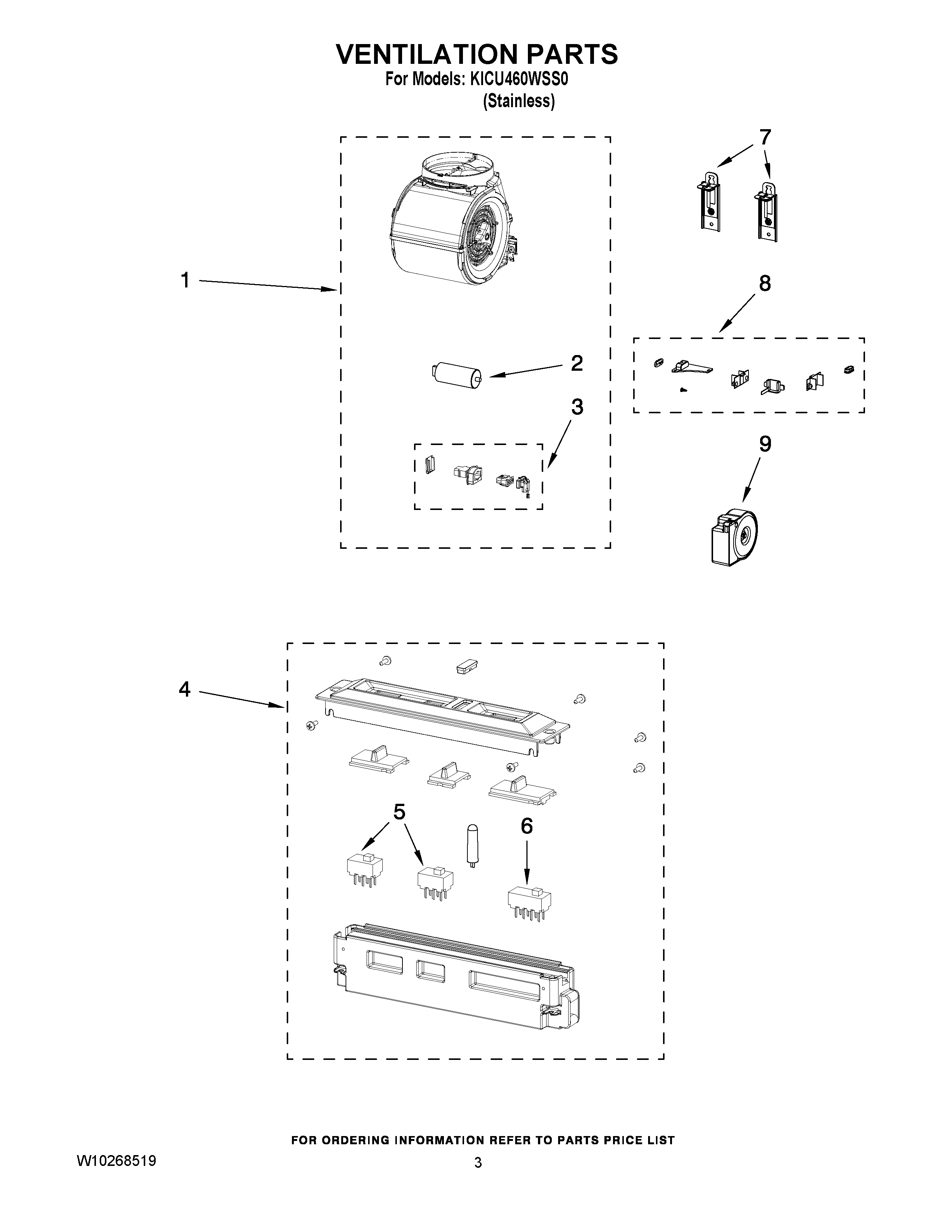 VENTILATION PARTS
For Models: KICU460WSS0
(Stainless)

7

1

8

2

3

9

4

5

6

FOR ORDERING INFORMATION REFER TO PARTS PRICE LIST

W10268519

3