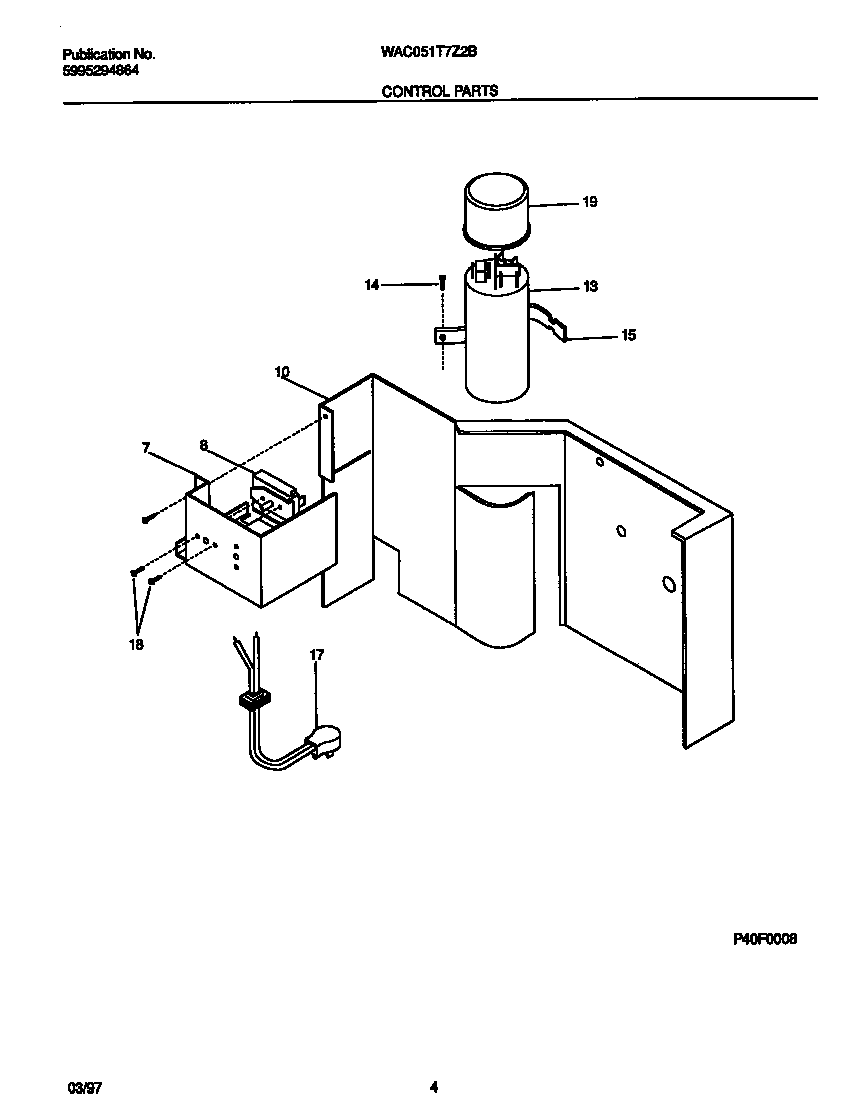 Publication No.
5995294864

WAC051T7Z2B

CONTROL PARTS

19
14
13
15
10
7
8
18
17

P40F0008

03/97

4