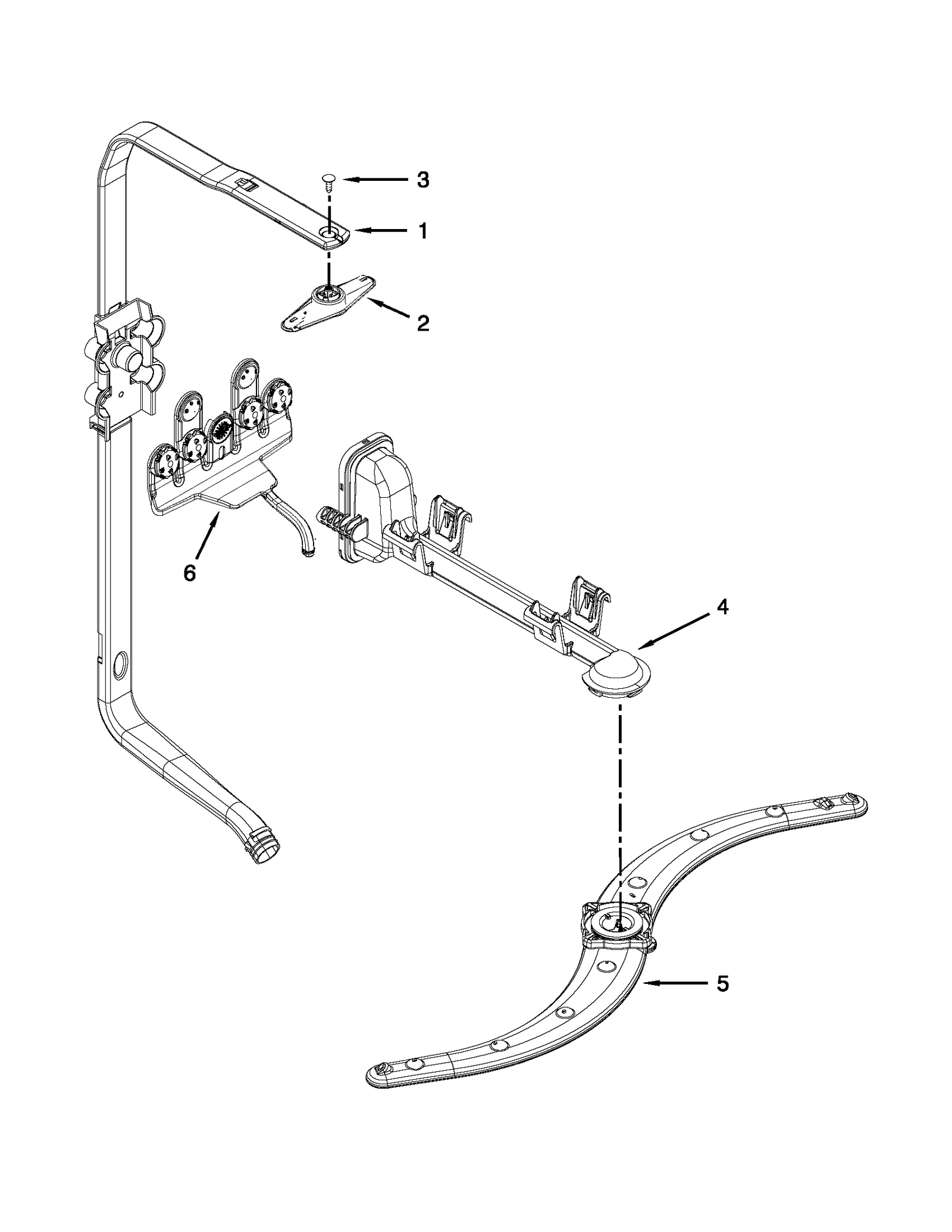 3
1
2
6
4
5