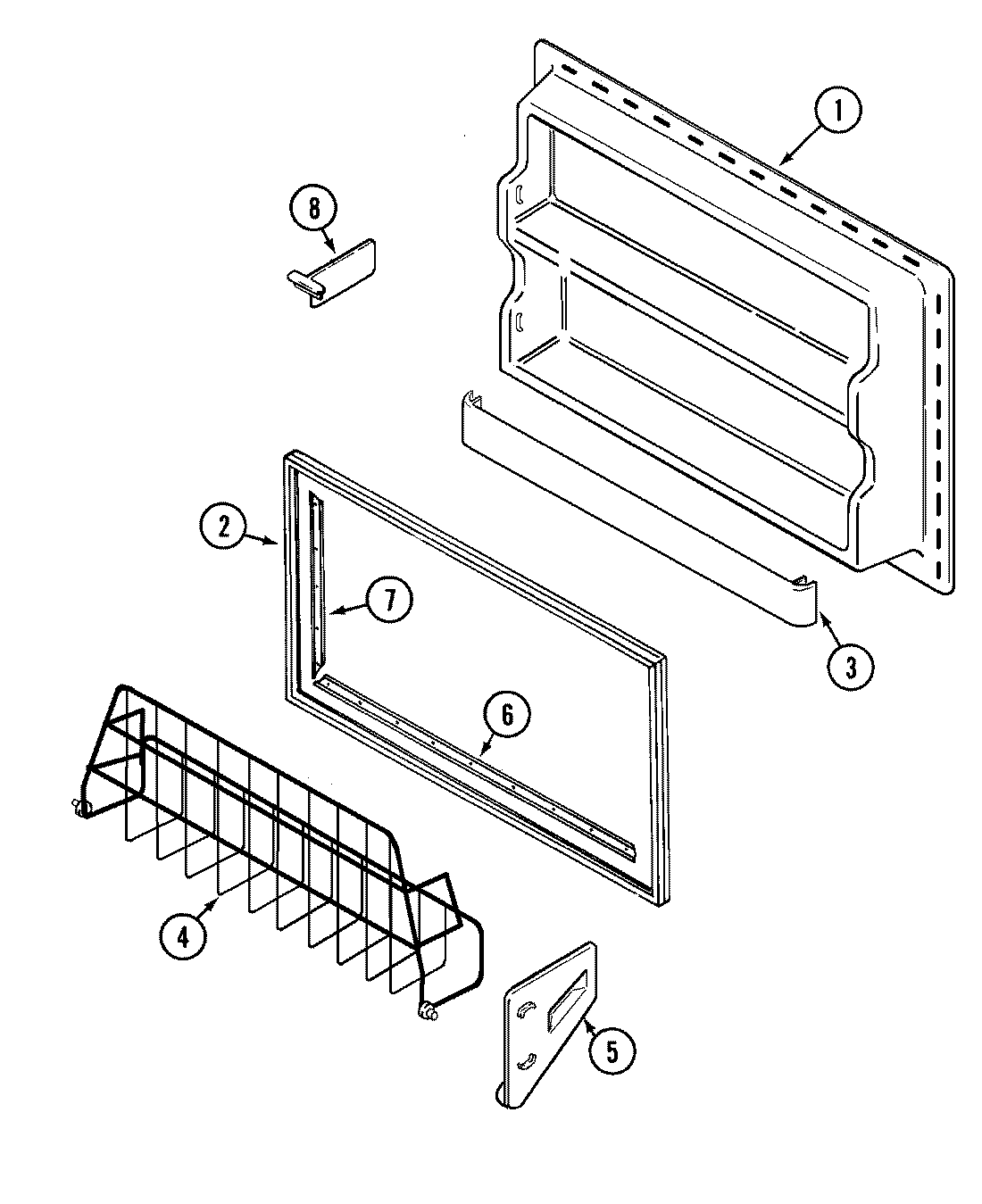 1
8
2
7
3
6
4
5