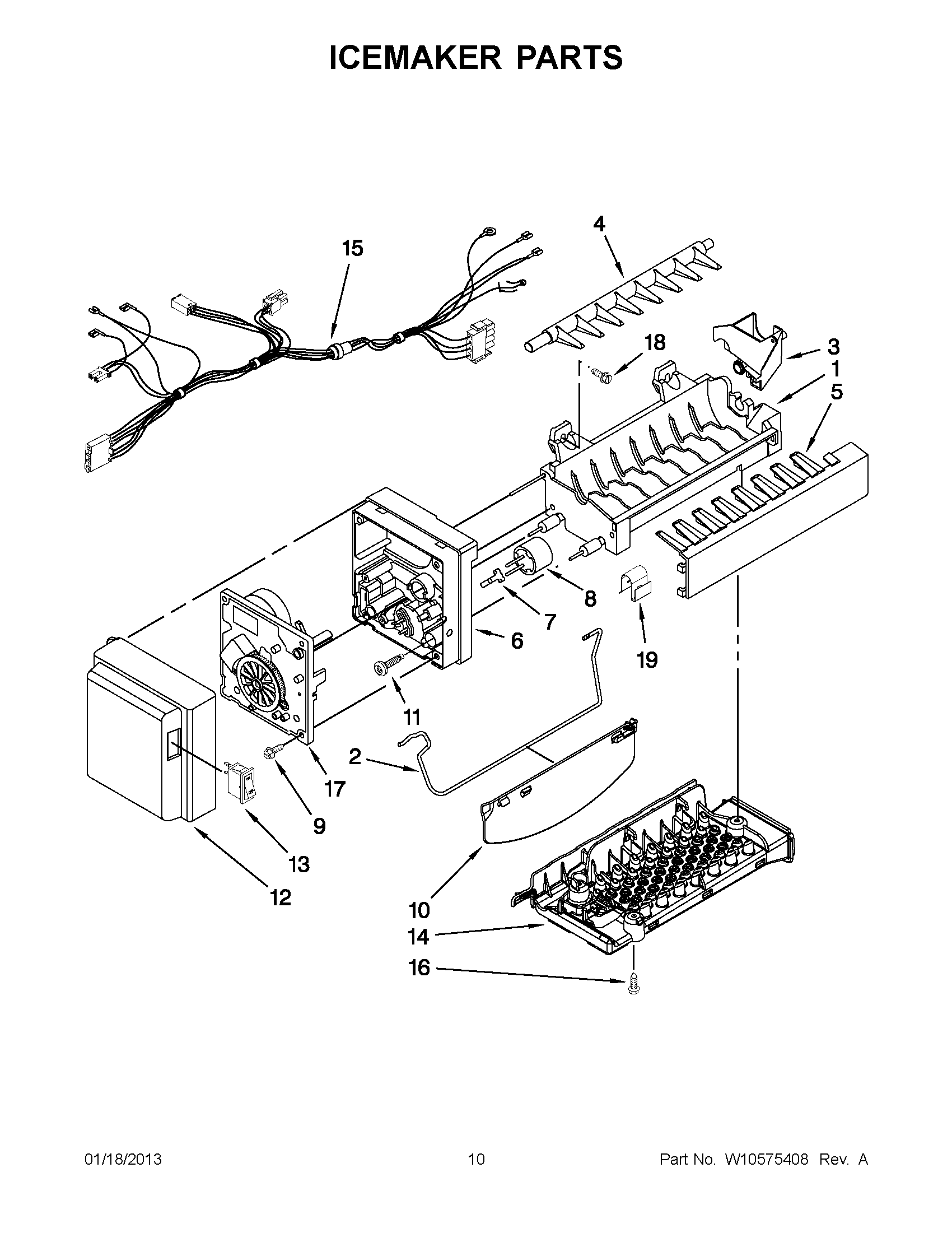 ICEMAKER PARTS

15
4
18
3
1
5
8
7
6
19
11
2
17
9
13
12
10
14
16

01/18/2013
10
Part No. W10575408 Rev. A