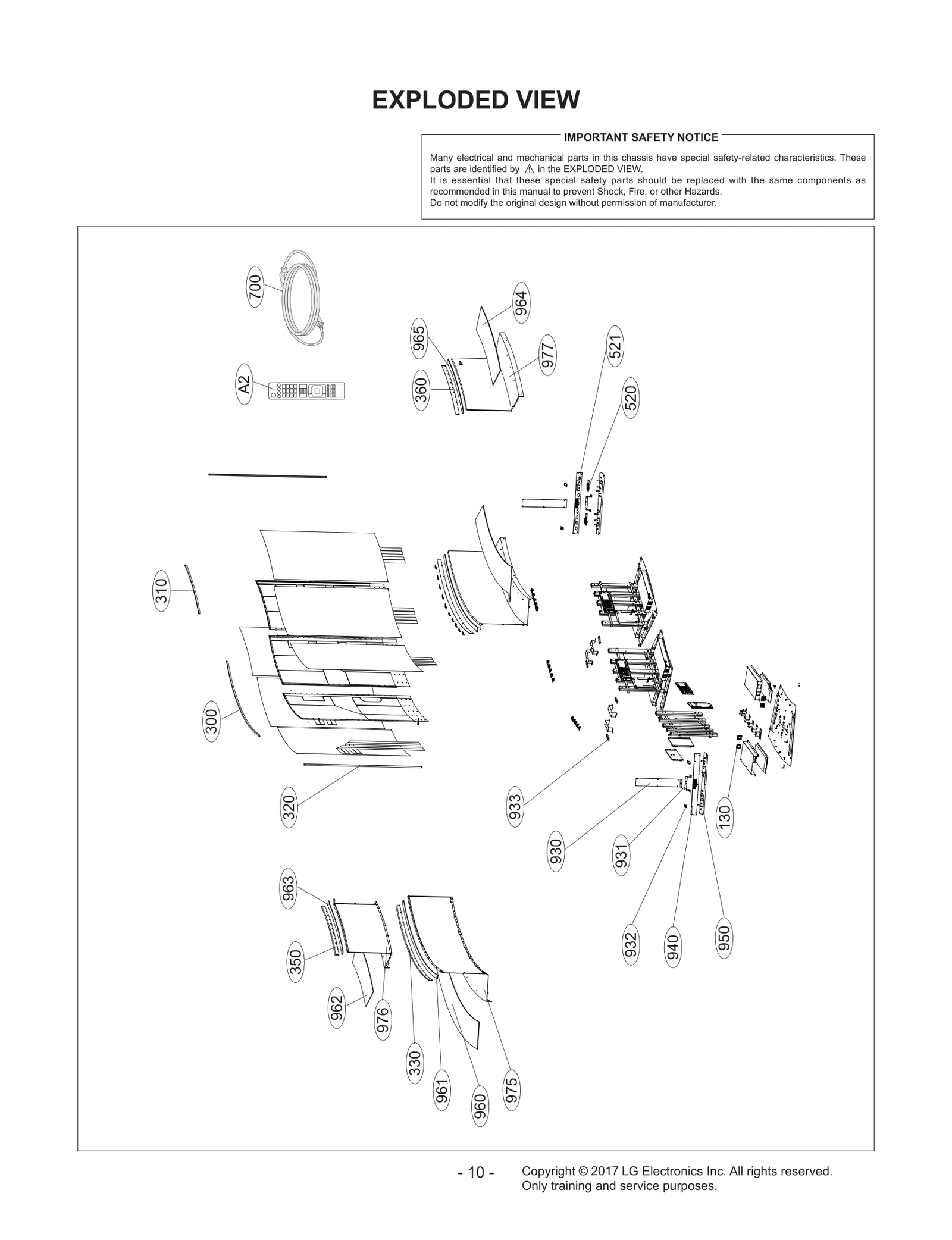 EXPLODED VIEW

IMPORTANT SAFETY NOTICE

Many electrical and mechanical parts in this chassis have special safety-related characteristics. These parts are identified by ⚠ in the EXPLODED VIEW.
It is essential that these special safety parts should be replaced with the same components as recommended in this manual to prevent Shock, Fire, or other Hazards.
Do not modify the original design without permission of manufacturer.

700
A2
965
964
360
977
521
520
310
300
320
933
930
931
130
963
350
962
976
330
961
960
975
932
940
950

- 10 -

Copyright © 2017 LG Electronics Inc. All rights reserved.
Only training and service purposes.