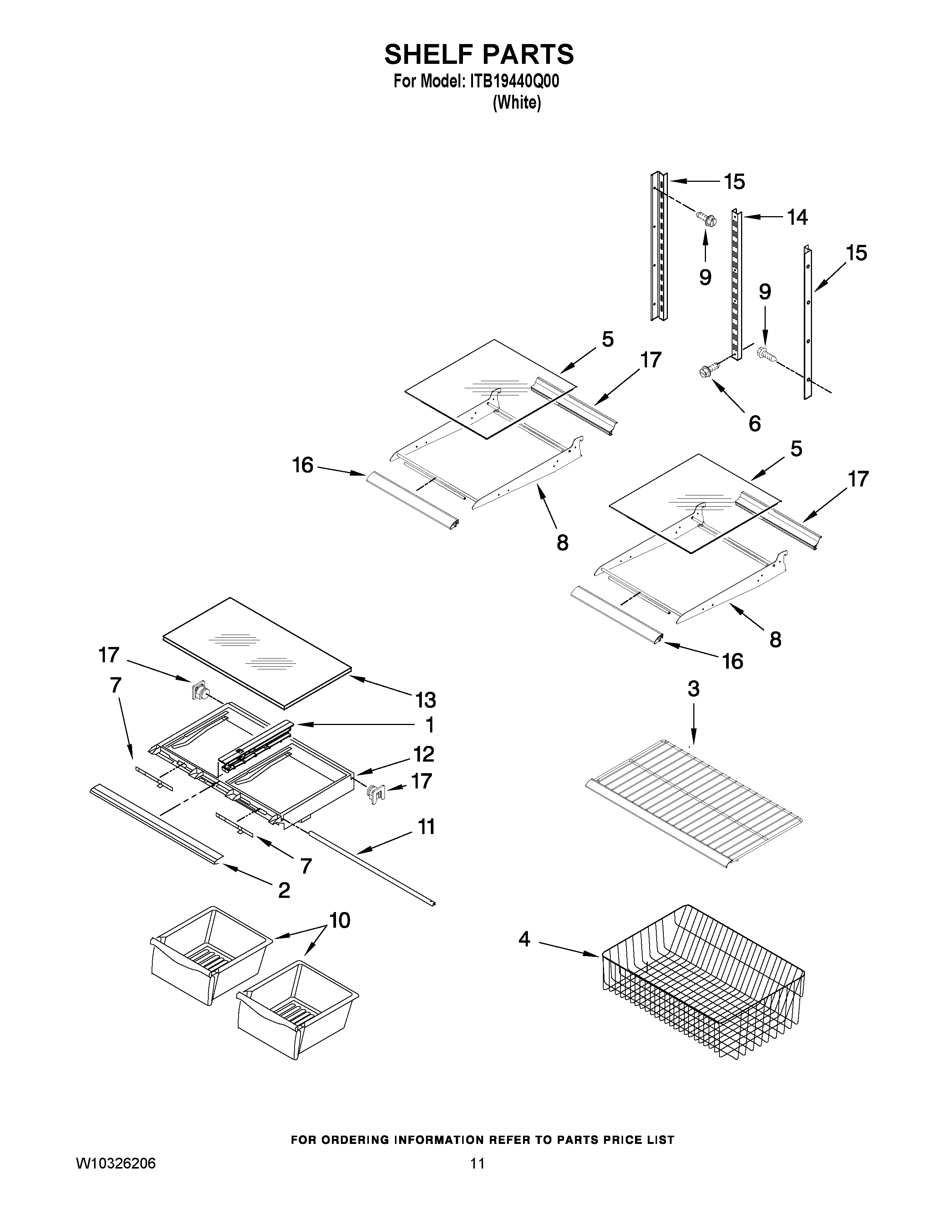 SHELF PARTS
For Model: ITB19440Q00
(White)

15
14
9
15
9
5
17
6
16
8
5
17
8
16
17
7
13
1
12
17
11
7
2
3
10
4

FOR ORDERING INFORMATION REFER TO PARTS PRICE LIST

W10326206
11