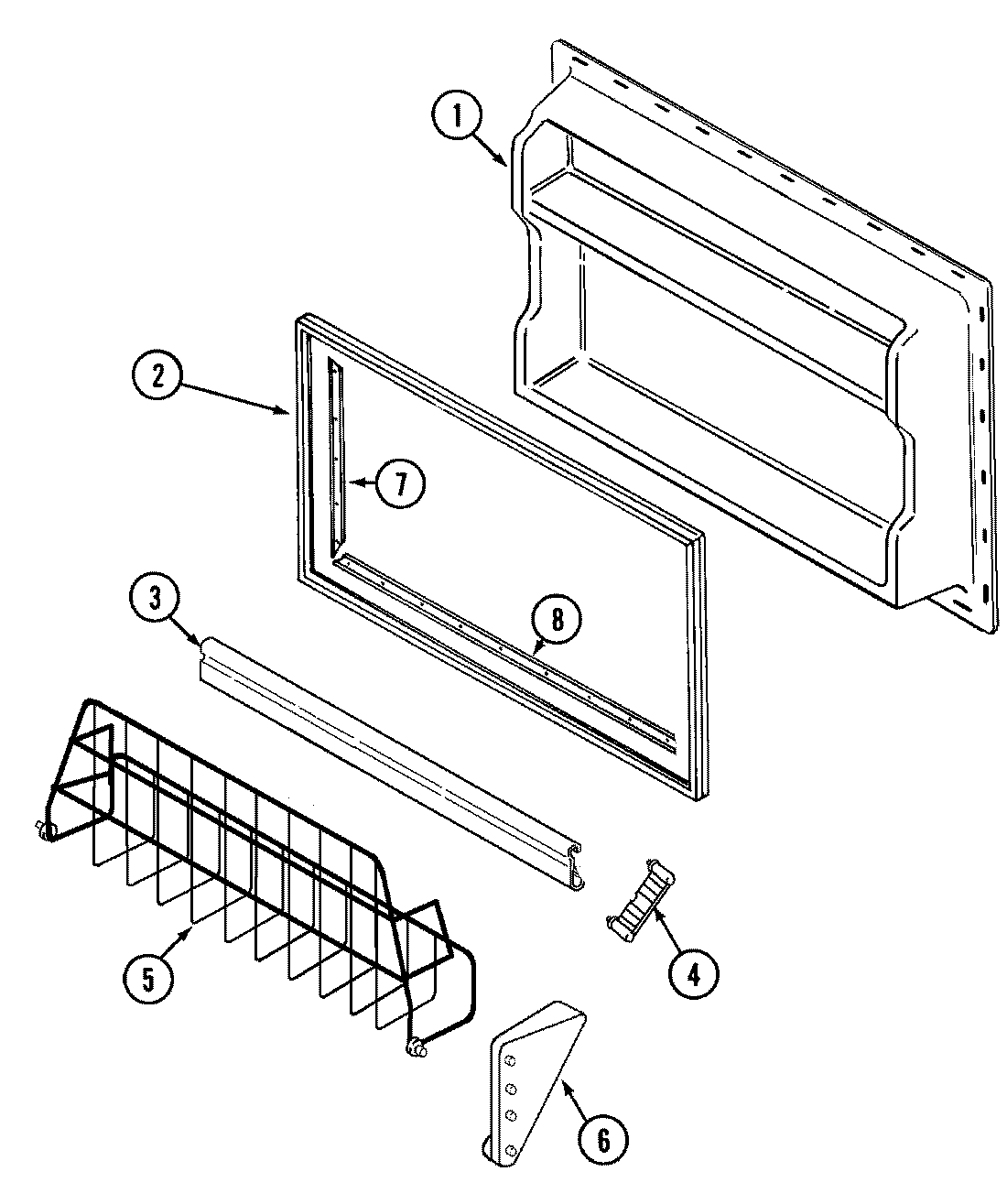 1
2
7
3
8
5
4
6