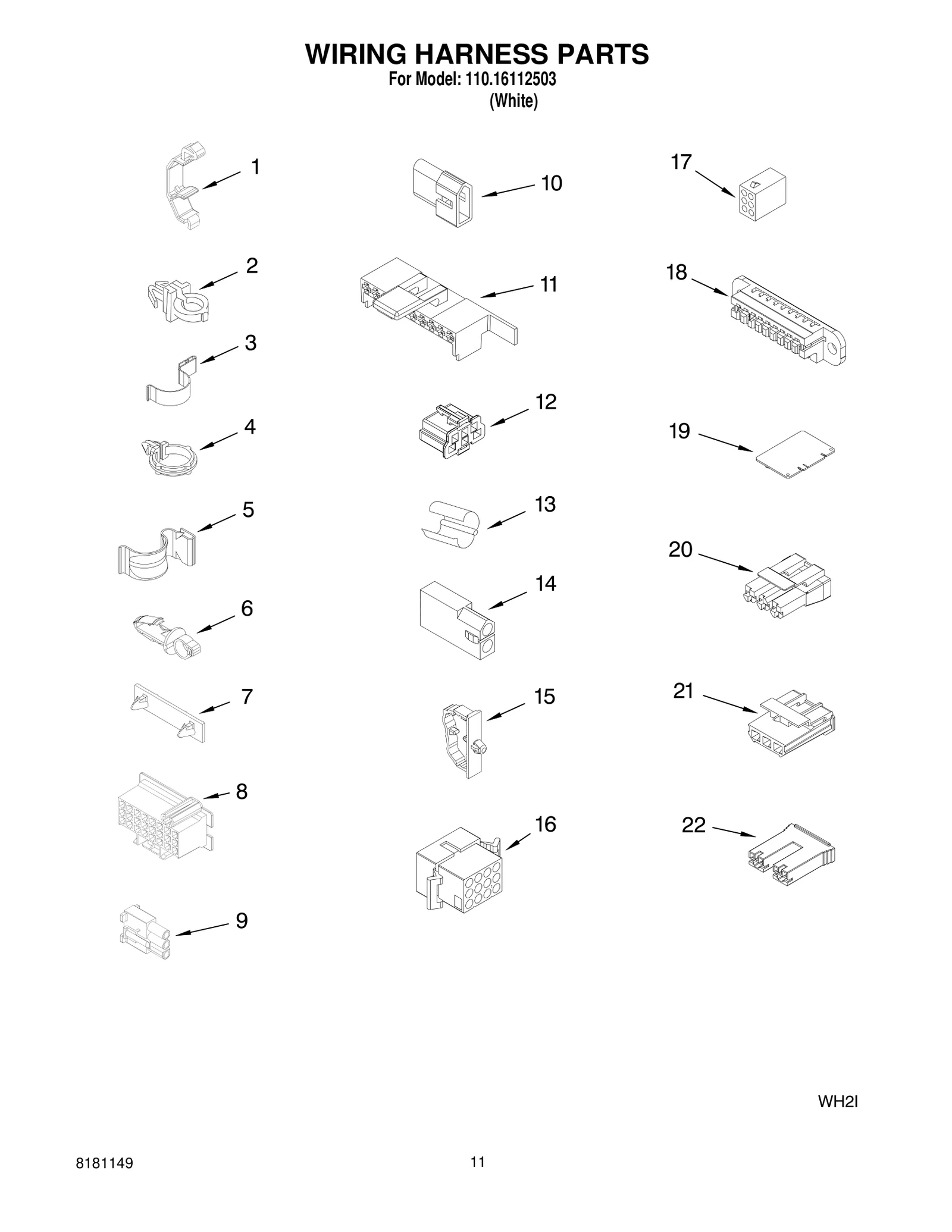 WIRING HARNESS PARTS
For Model: 110.16112503
(White)

1
2
3
4
5
6
7
8
9

10
11
12
13
14
15
16

17
18
19
20
21
22

WH2I

8181149

11