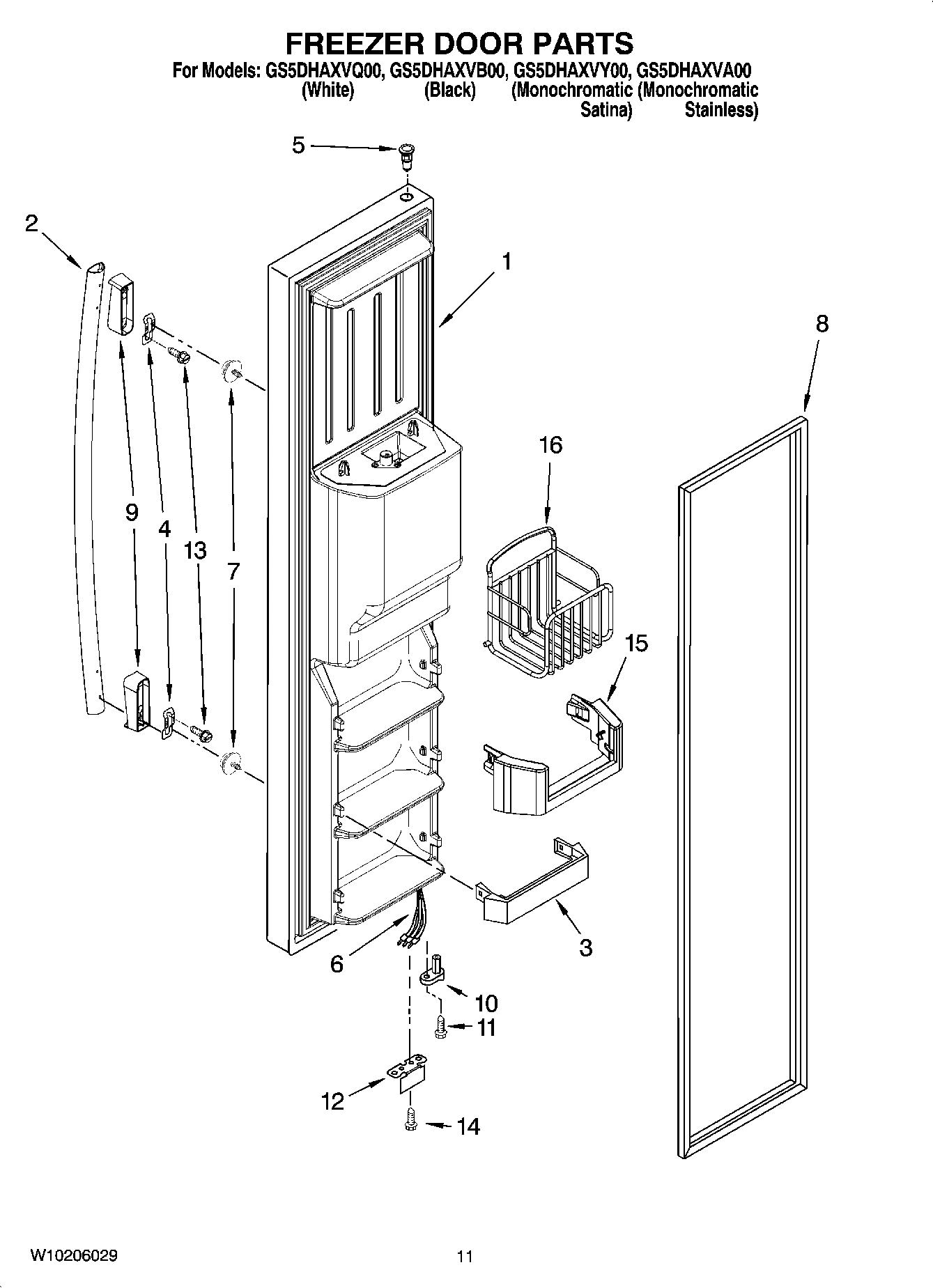 FREEZER DOOR PARTS

For Models: GS5DHAXVQ00, GS5DHAXVB00, GS5DHAXVY00, GS5DHAXVA00
(White) (Black) (Monochromatic Satina) (Monochromatic Stainless)

5
2
1
8
16
9
4
13
7
15
3
6
10
11
12
14

W10206029
11