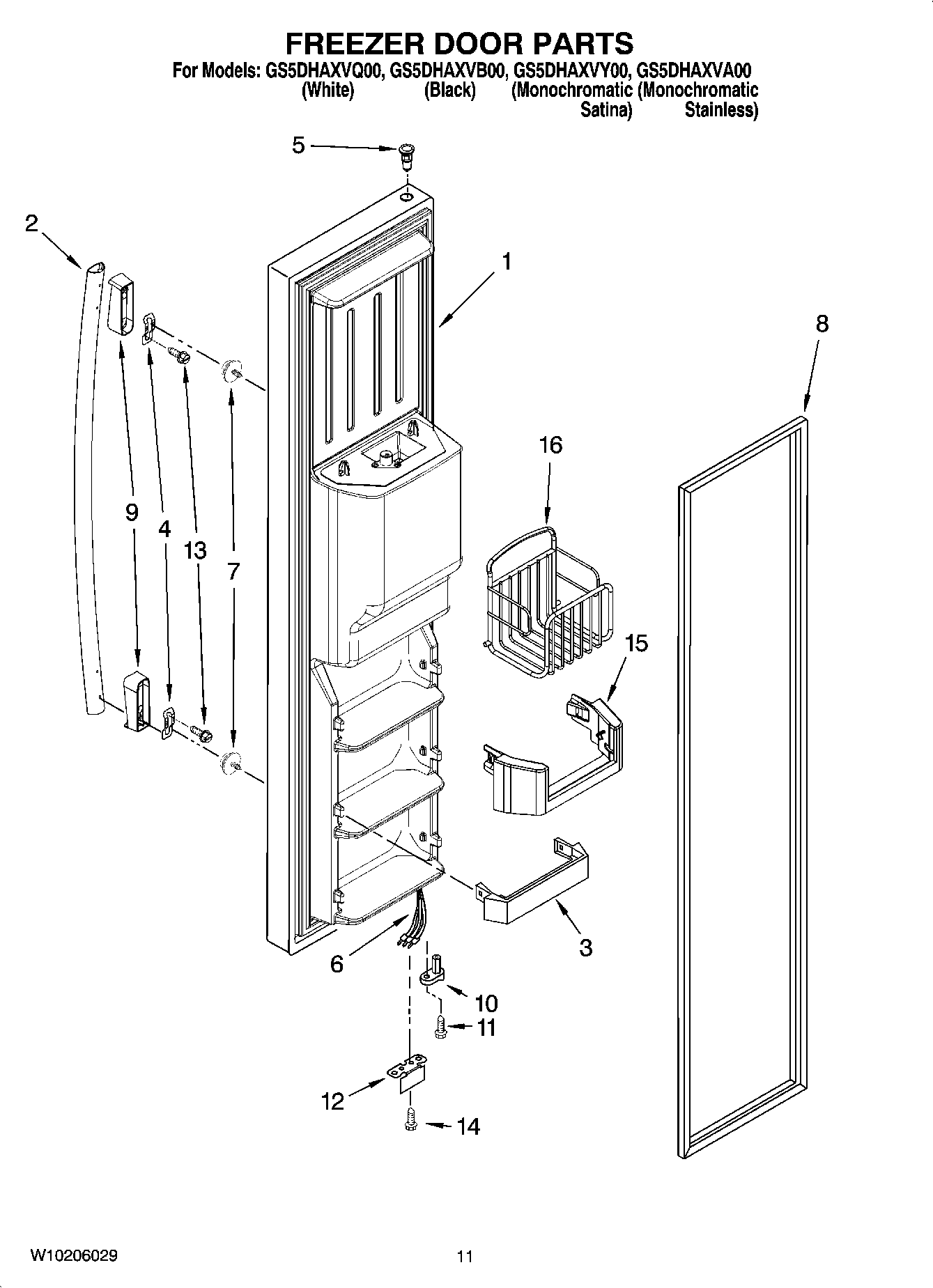 FREEZER DOOR PARTS

For Models: GS5DHAXVQ00, GS5DHAXVB00, GS5DHAXVY00, GS5DHAXVA00
(White) (Black) (Monochromatic Satina) (Monochromatic Stainless)

5
2
1
8
16
9
4
13
7
15
3
6
10
11
12
14

W10206029

11