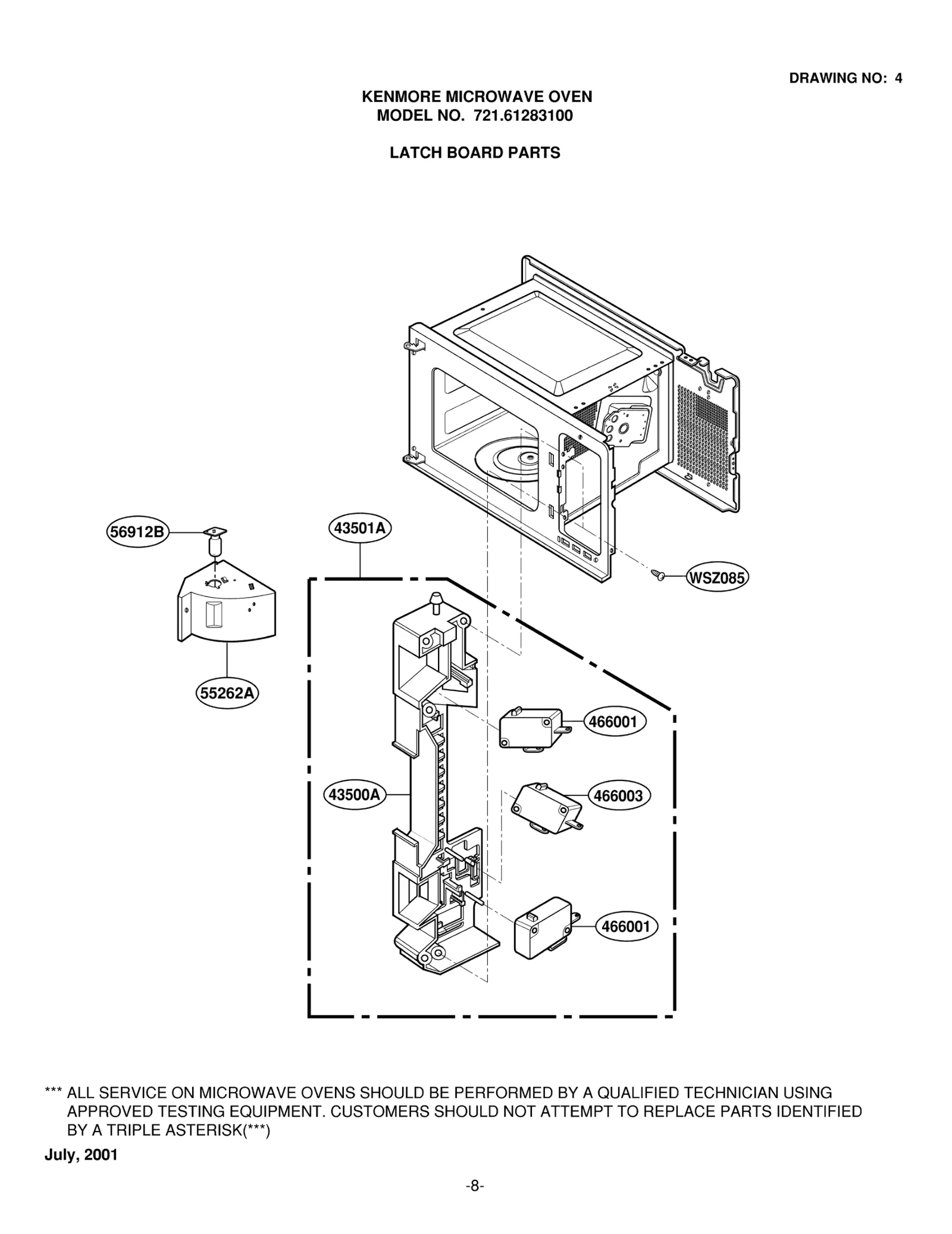 DRAWING NO: 4

KENMORE MICROWAVE OVEN
MODEL NO. 721.61283100

LATCH BOARD PARTS

56912B

43501A

WSZ085

55262A

466001

43500A

466003

466001

*** ALL SERVICE ON MICROWAVE OVENS SHOULD BE PERFORMED BY A QUALIFIED TECHNICIAN USING APPROVED TESTING EQUIPMENT. CUSTOMERS SHOULD NOT ATTEMPT TO REPLACE PARTS IDENTIFIED BY A TRIPLE ASTERISK(***)

July, 2001

-8-