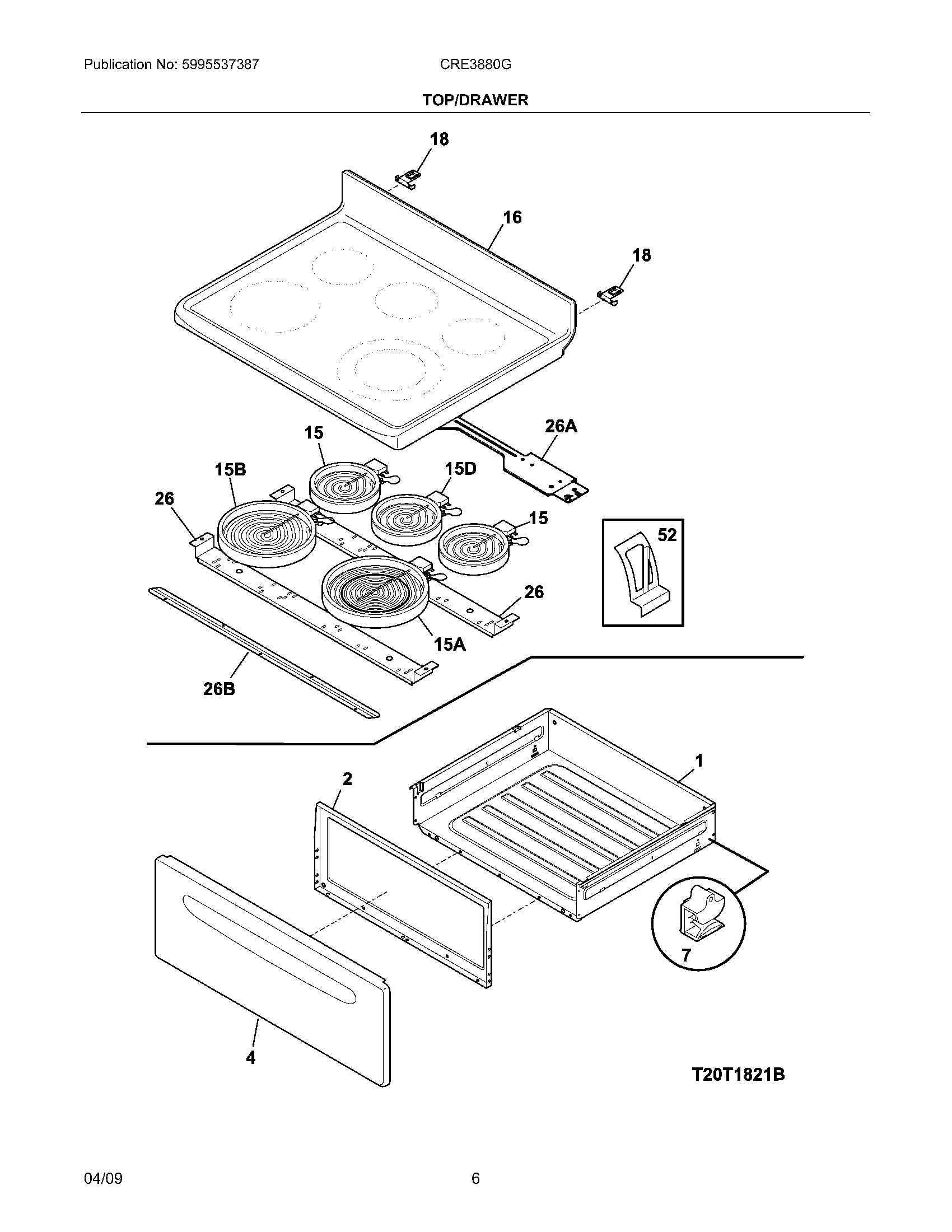 Publication No: 5995537387

CRE3880G

TOP/DRAWER

18

16

18

26A

15

15B

15D

26

15

52

26

15A

26B

1

2

7

4

T20T1821B

04/09

6