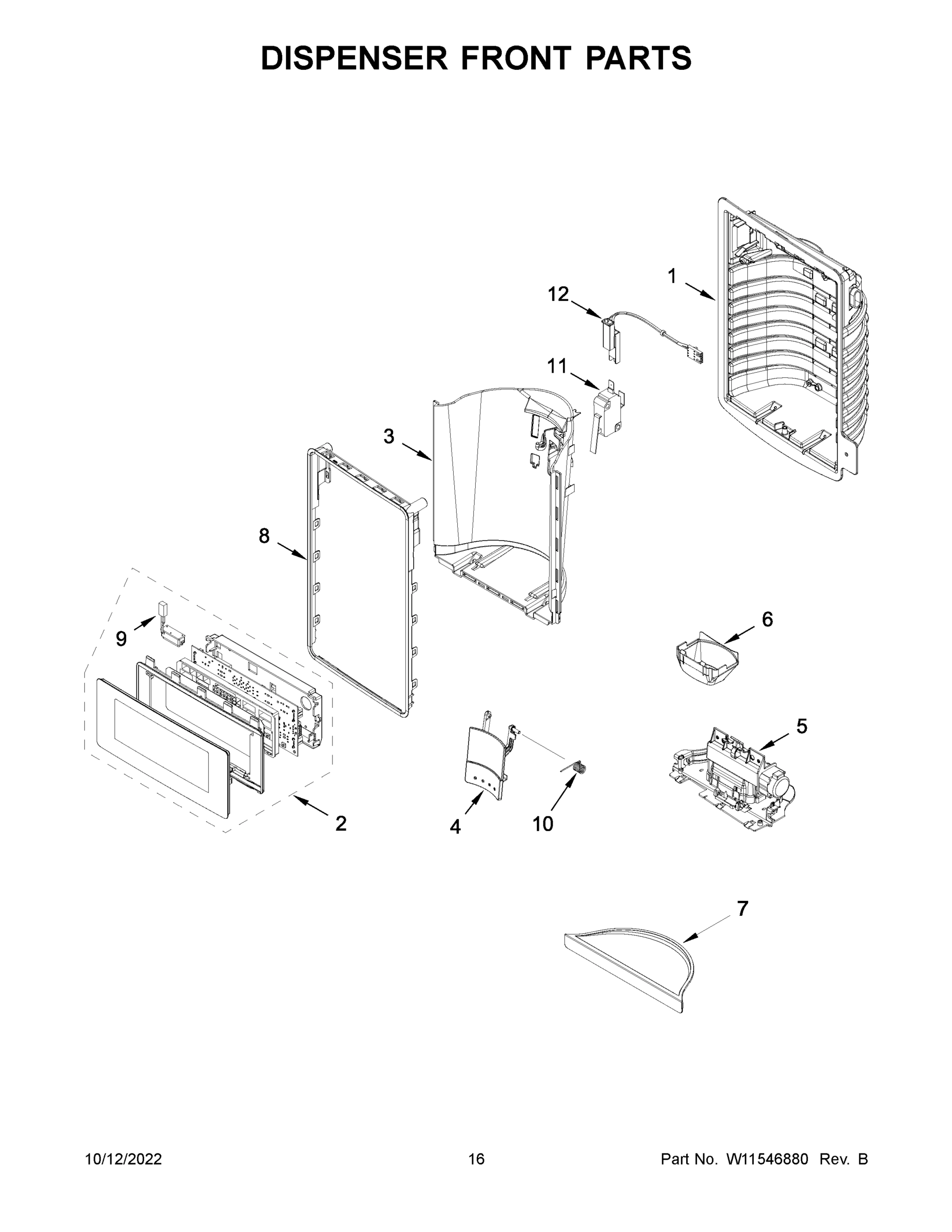 DISPENSER FRONT PARTS

1

12

11

3

8

9

6

5

2

4

10

7

10/12/2022

16

Part No. W11546880 Rev. B