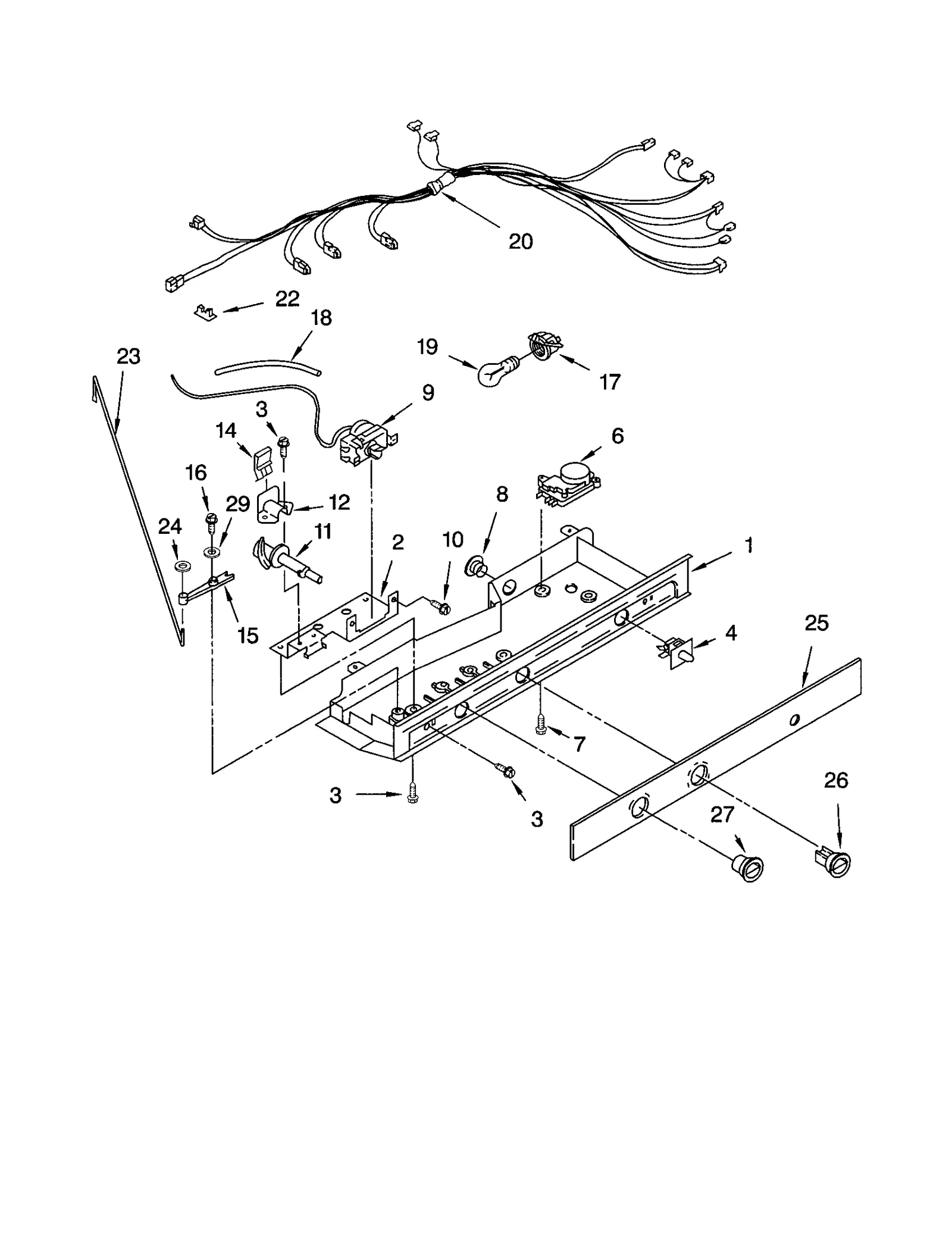 20

22

18

23

19

17

9

3

14

6

16

29

12

8

24

11

2

10

1

15

4

25

7

3

3

26

27