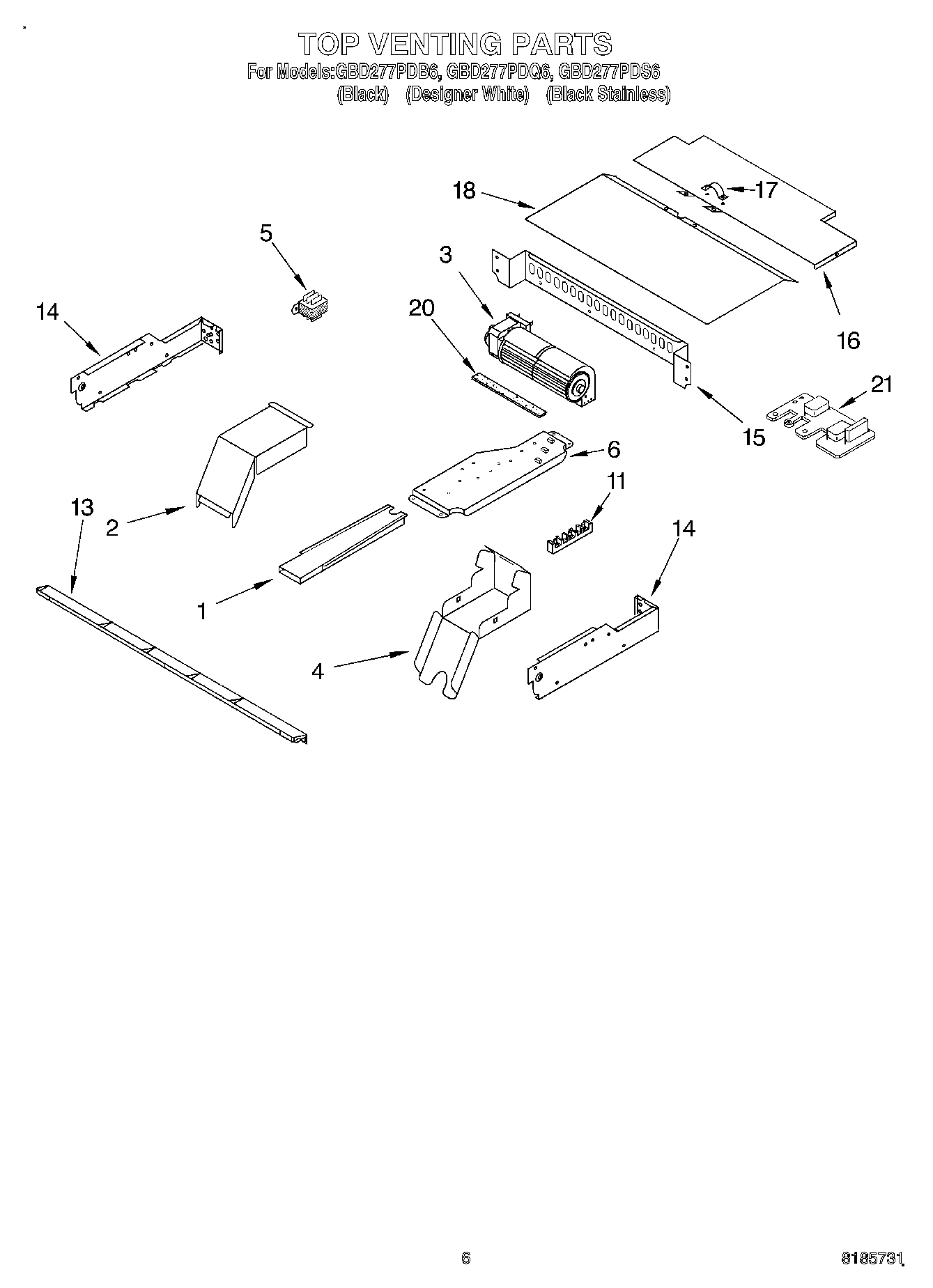 TOP VENTING PARTS
For Models:GBD277PDB6, GBD277PDQ6, GBD277PDS6
(Black) (Designer White) (Black Stainless)

18
17
5
3
14
20
16
21
15
6
11
13
2
14
1
4

6
8185731