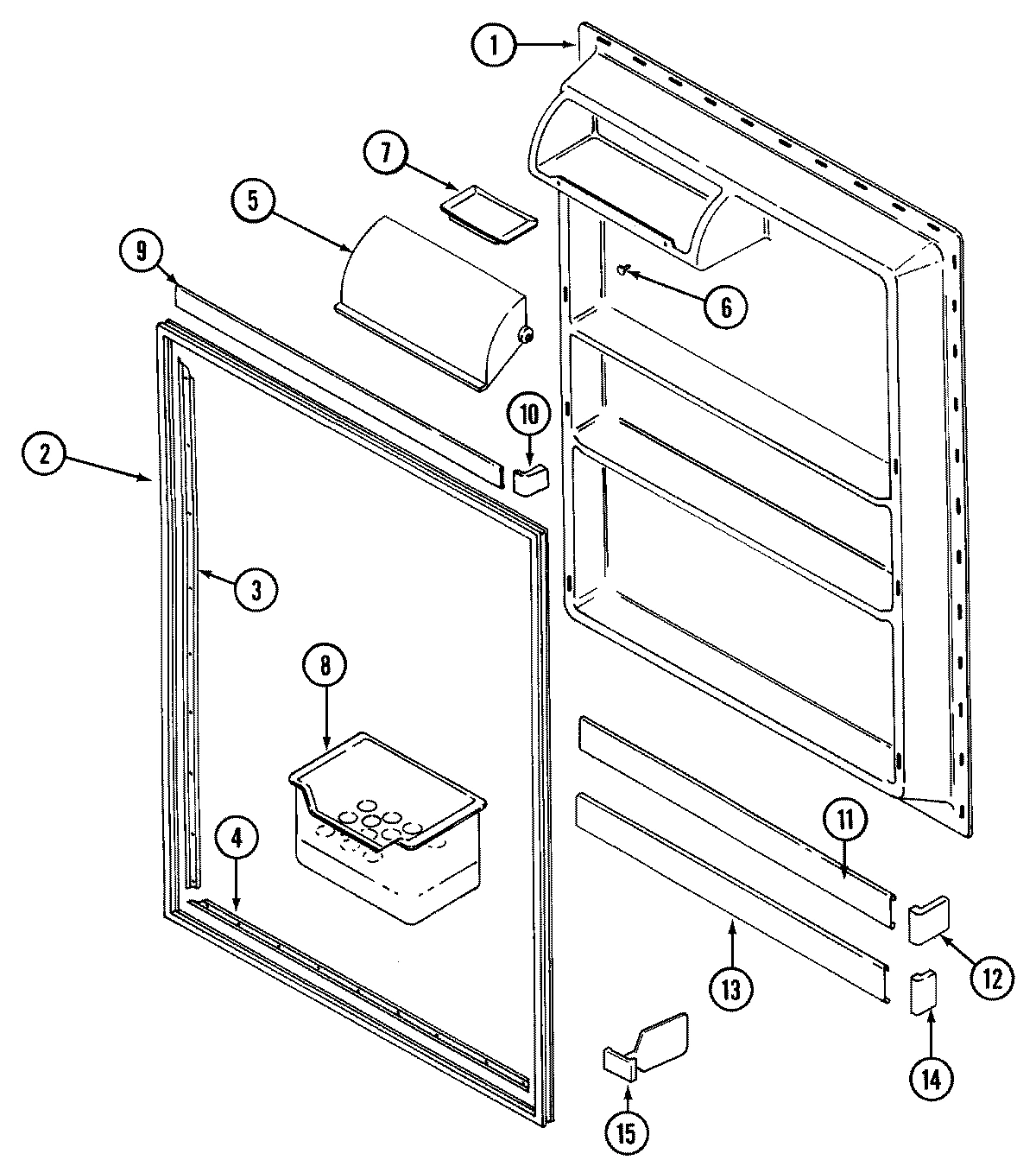 1
7
5
9
6
10
2
3
8
4
11
12
13
14
15