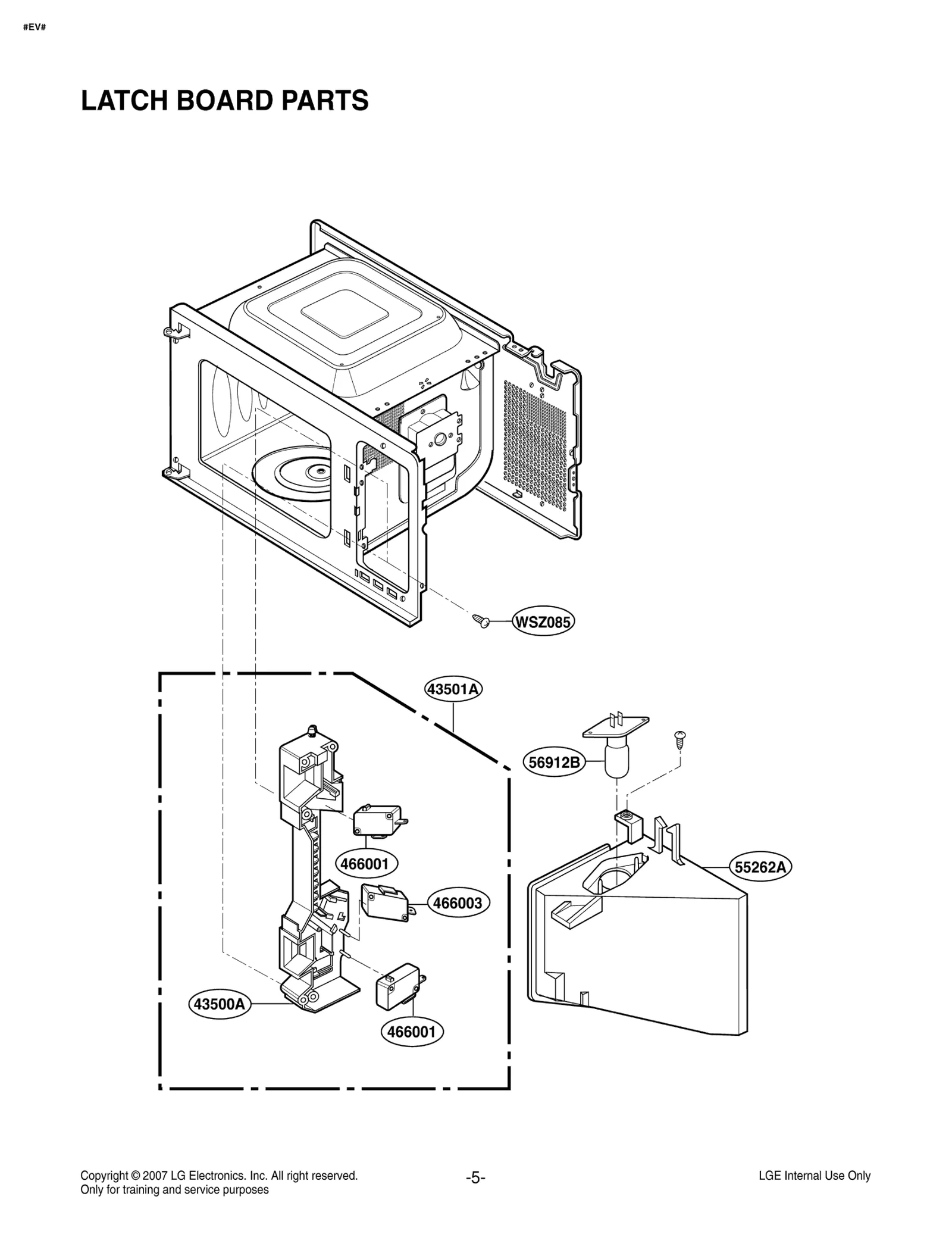 #EV#

LATCH BOARD PARTS

WSZ085

43501A

56912B

466001

466003

55262A

43500A

466001

Copyright © 2007 LG Electronics. Inc. All right reserved.
Only for training and service purposes

-5-

LGE Internal Use Only